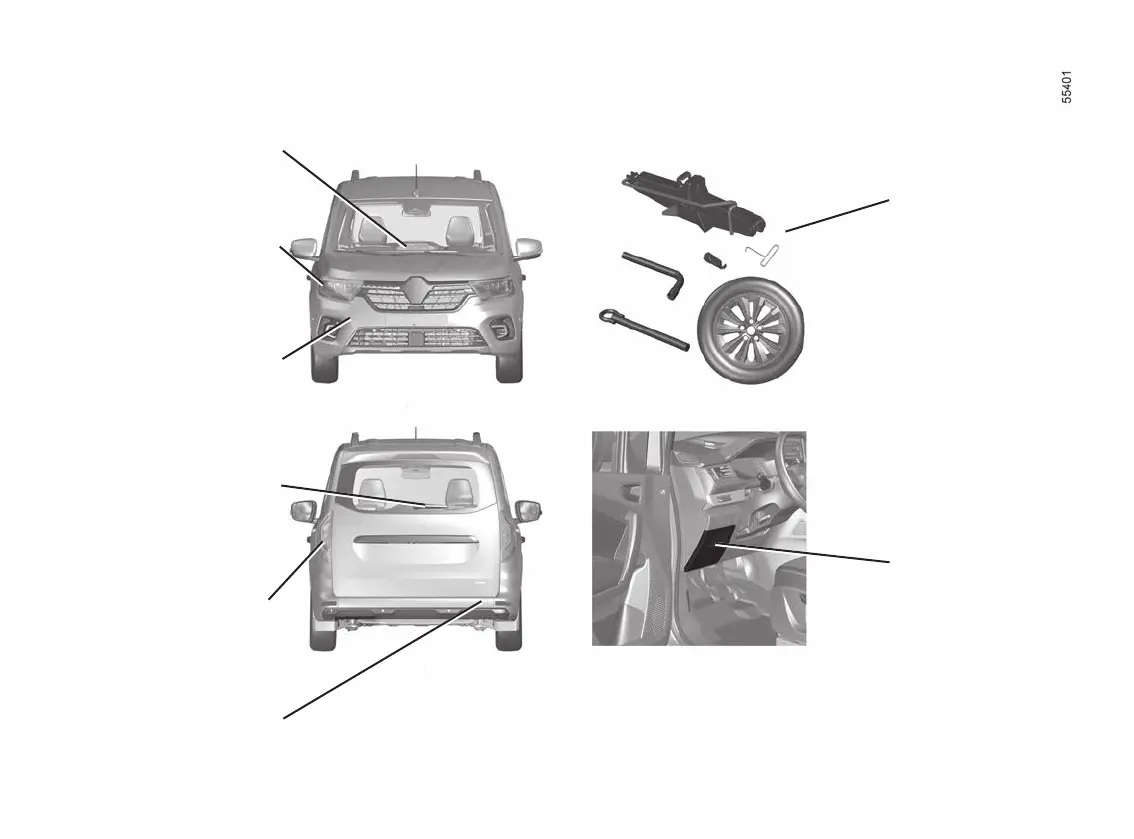 55401