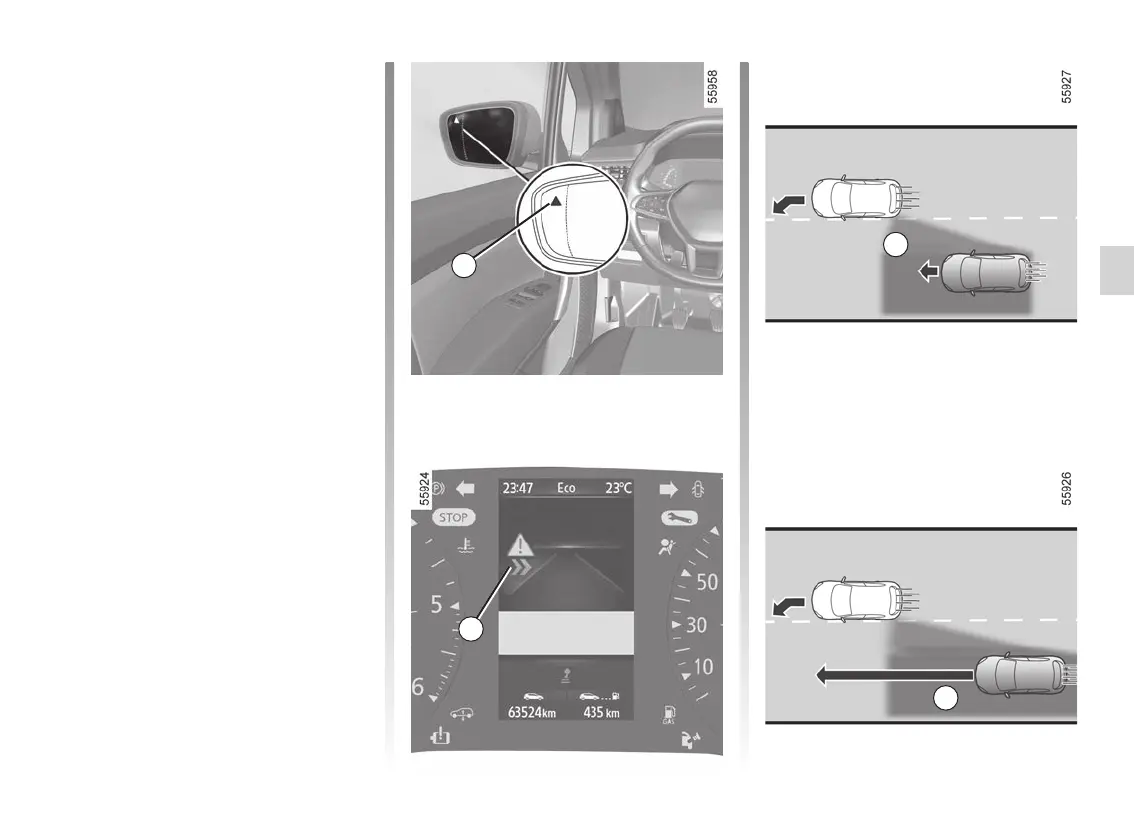 55958

55924

23:47 Eco 23°C

STOP

5

6

50

30

10

63524km 435 km

55927

55926