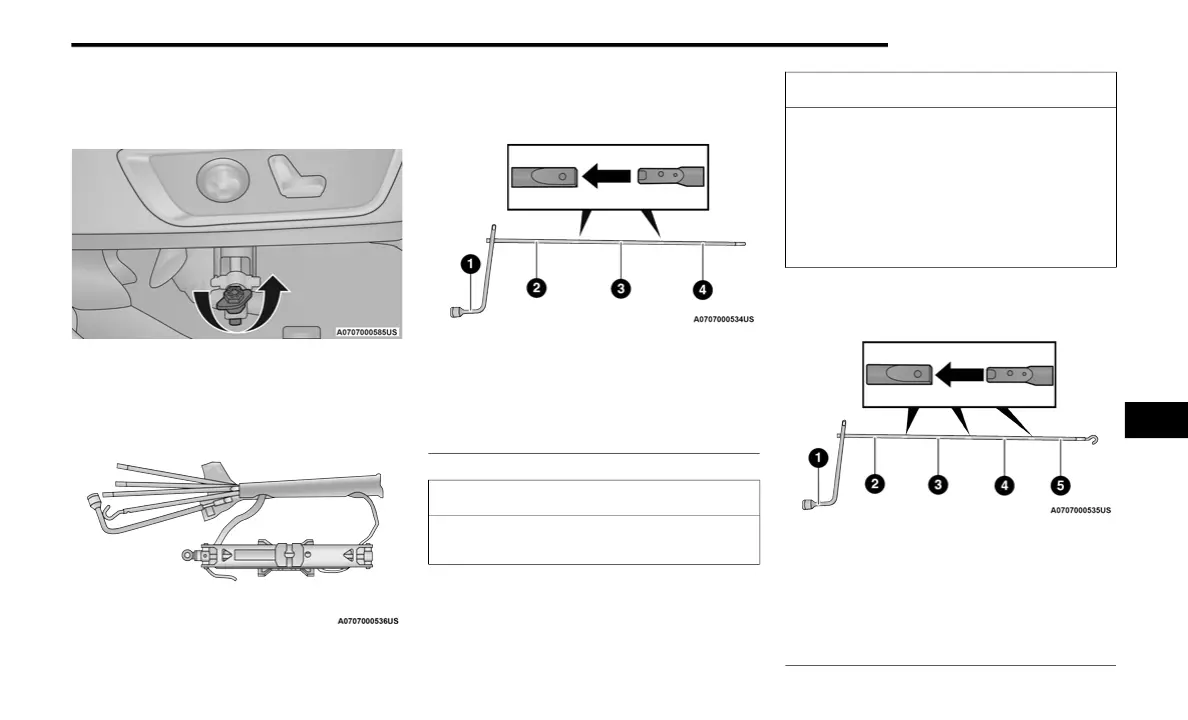 A0707000585US

A0707000536US

1
2
3
4

A0707000534US

1
2
3
4
5

A0707000535US