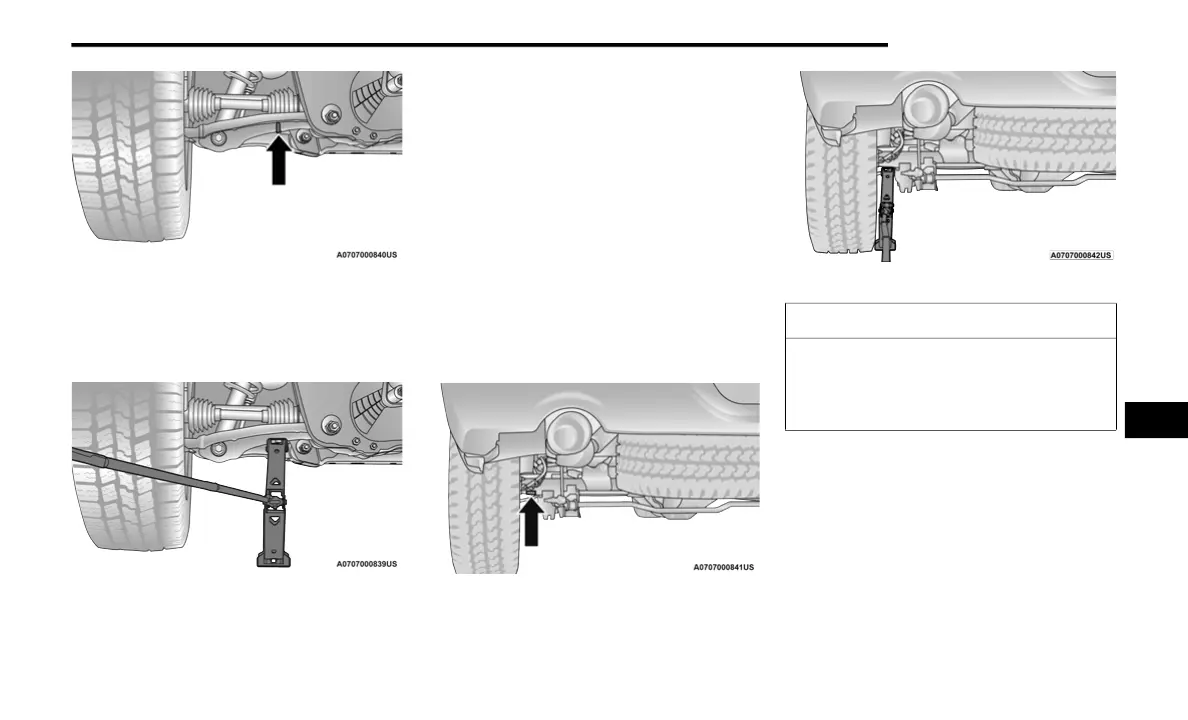 A0707000840US

A0707000839US

A0707000841US

A0707000842US