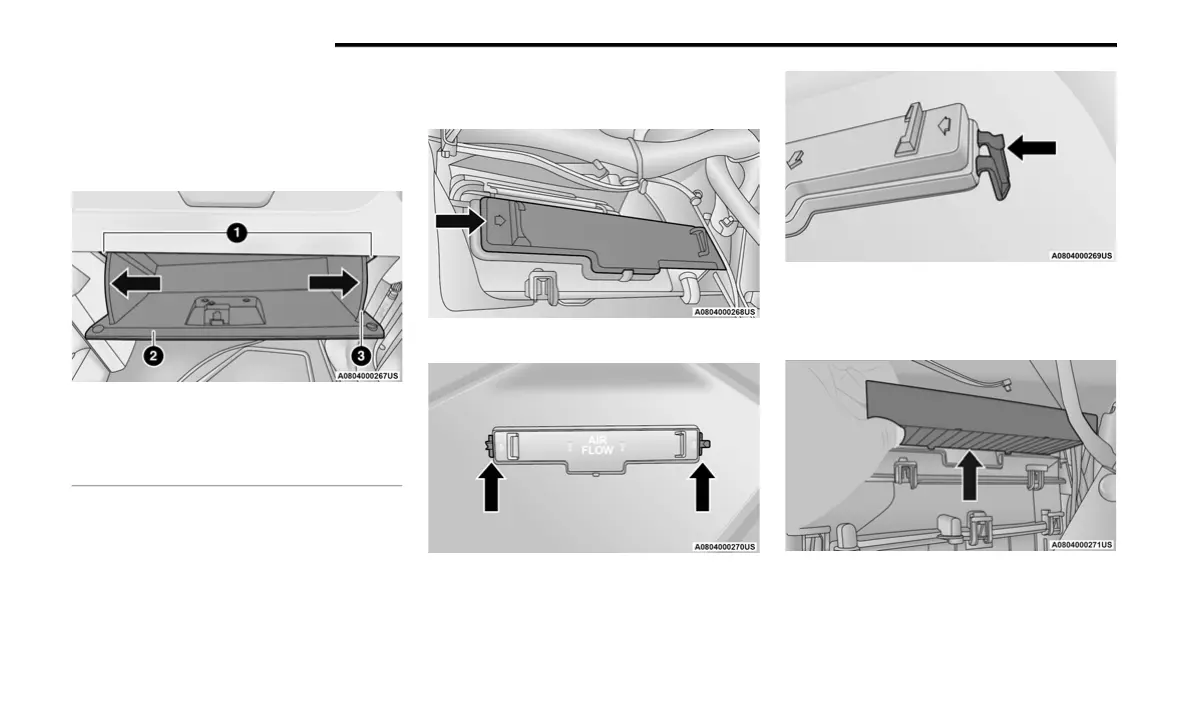 1
2
3
A0804000267US

A0804000268US

AIR FLOW
A0804000270US

A0804000269US

A0804000271US