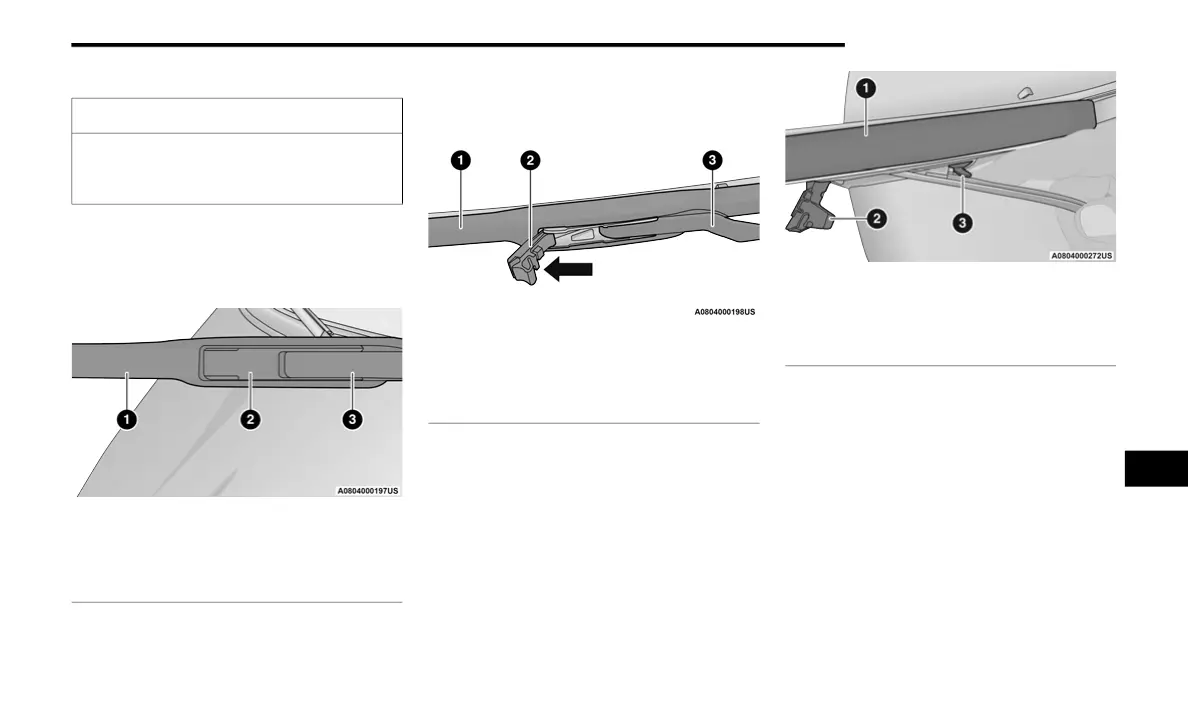 1
2
3
A0804000197US

1
2
3
A0804000198US

1
2
3
A0804000272US