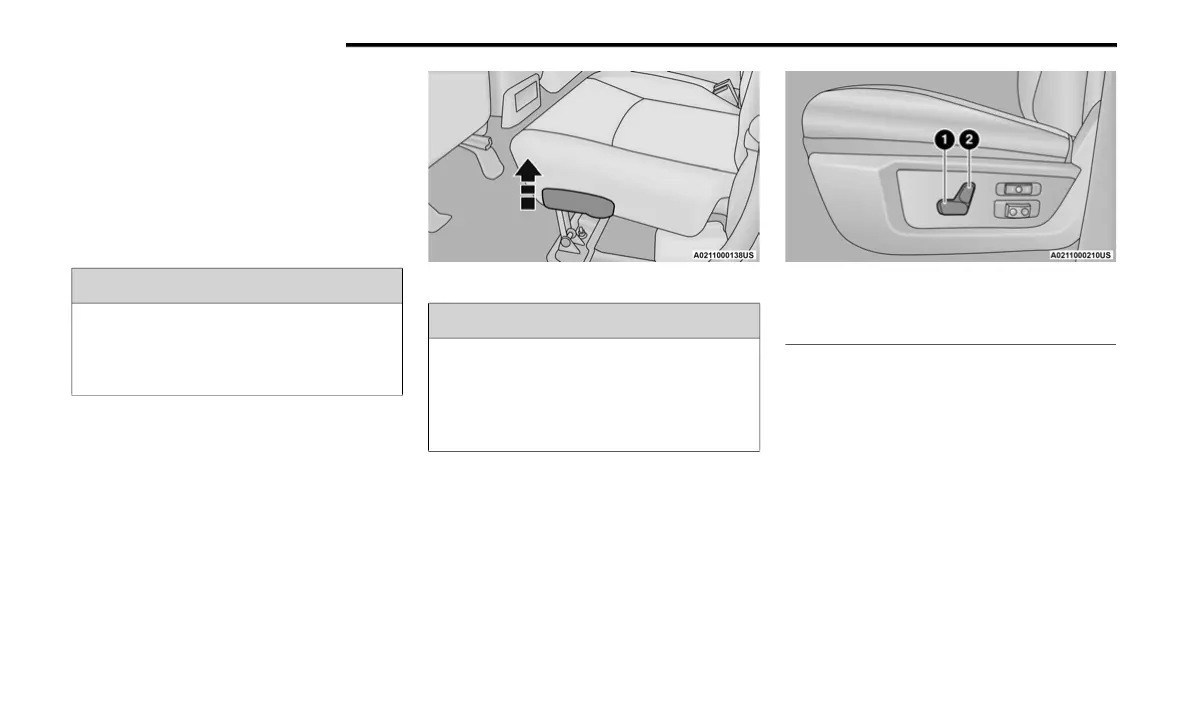 A0211000138US

1

2

A0211000210US