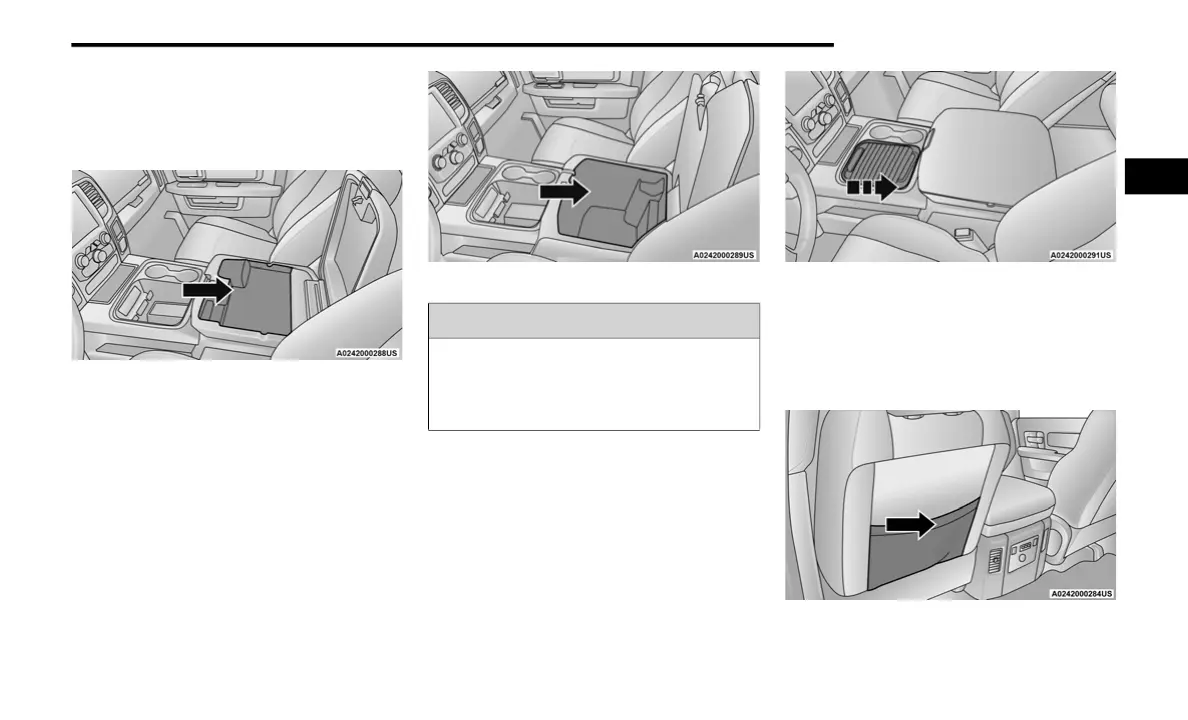 A0242000288US

A0242000289US

A0242000291US

A0242000284US