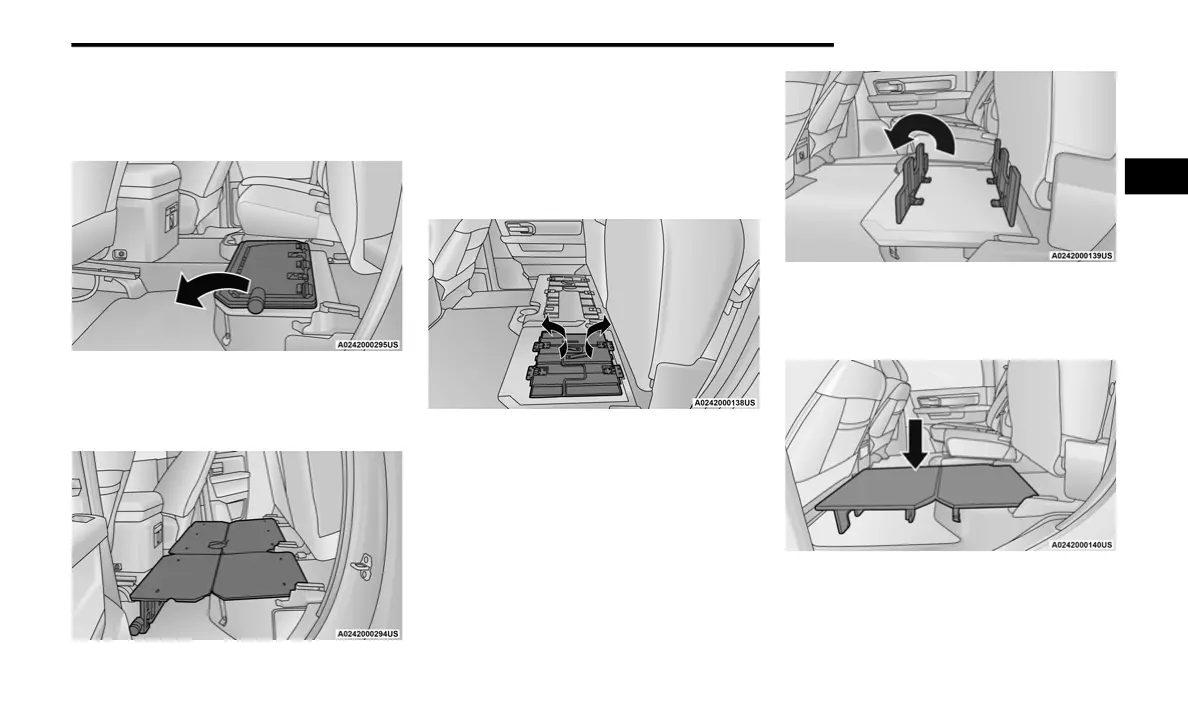 A0242000295US

A0242000294US

A0242000138US

A0242000139US

A0242000140US