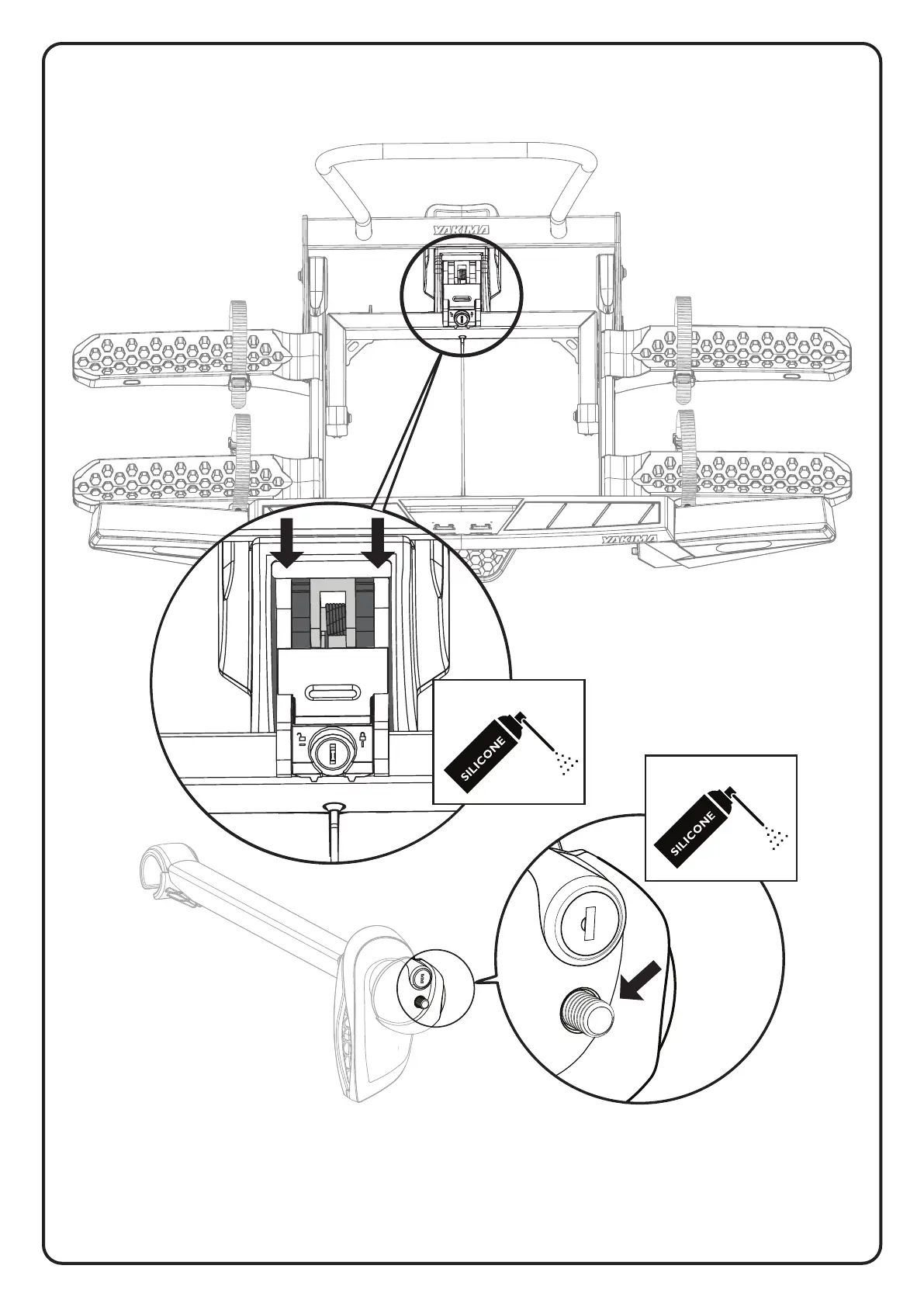 YAKIMA

YAKIMA

SILICONE

SILICONE