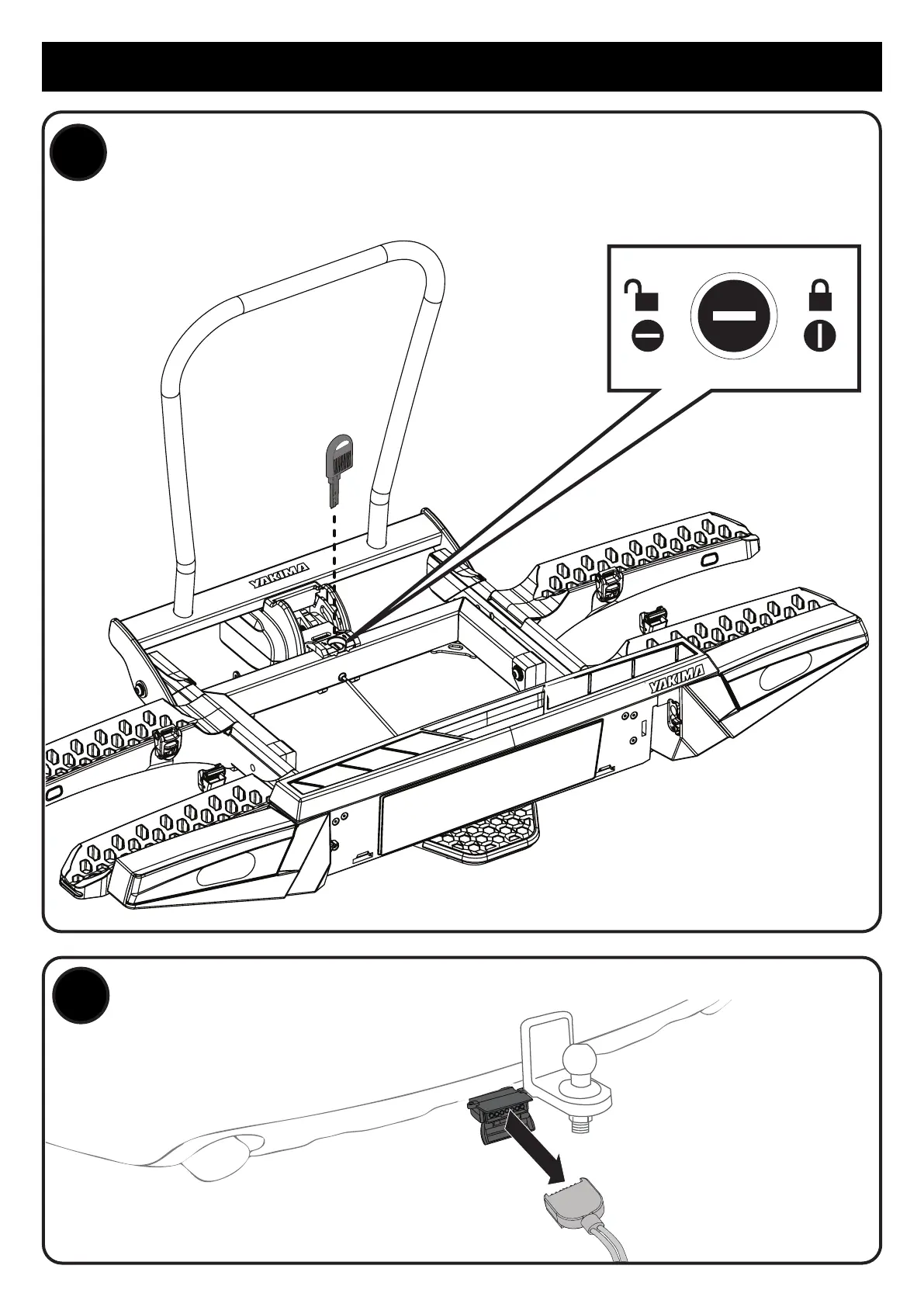 YAKIMA

YAKIMA