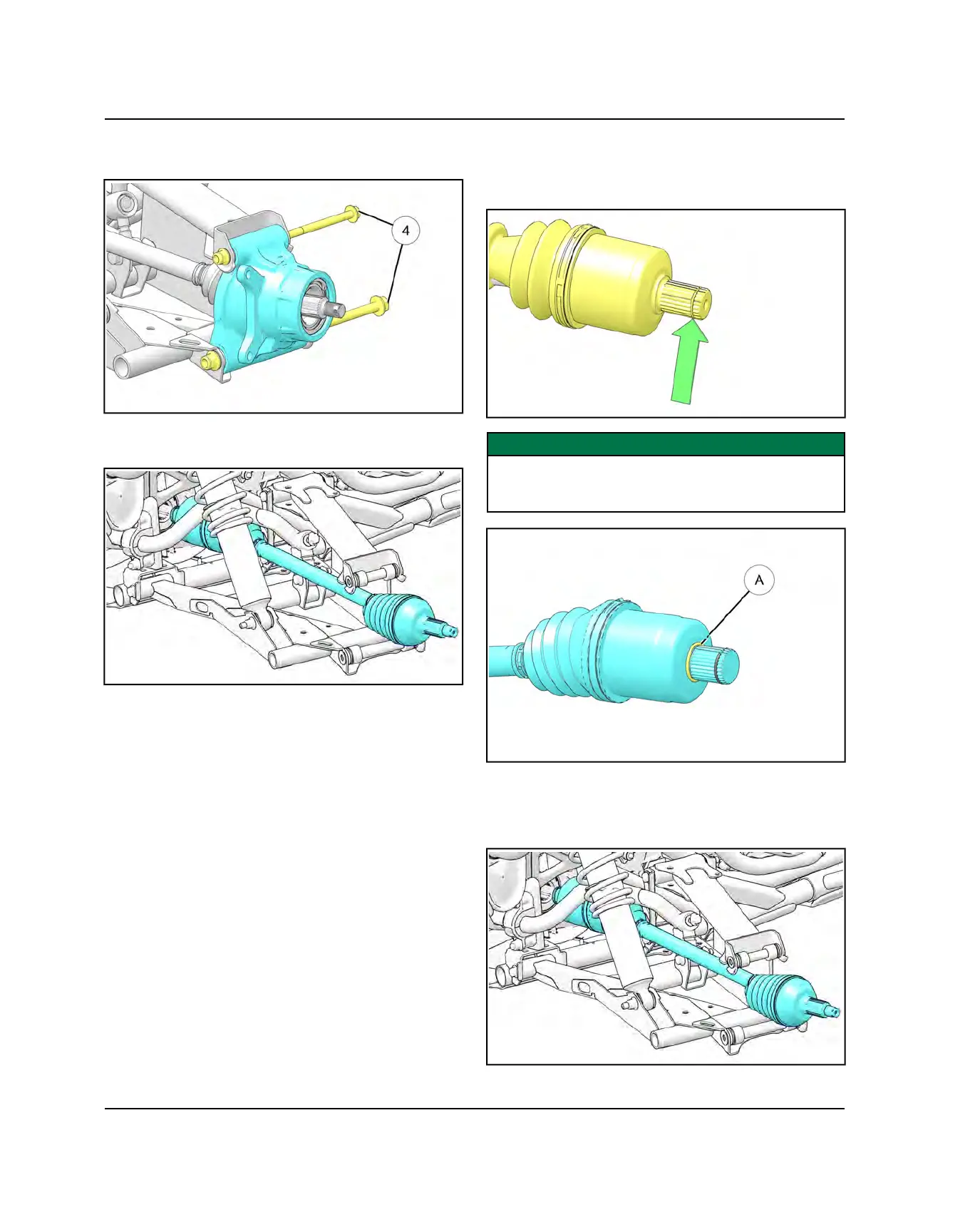 4

A