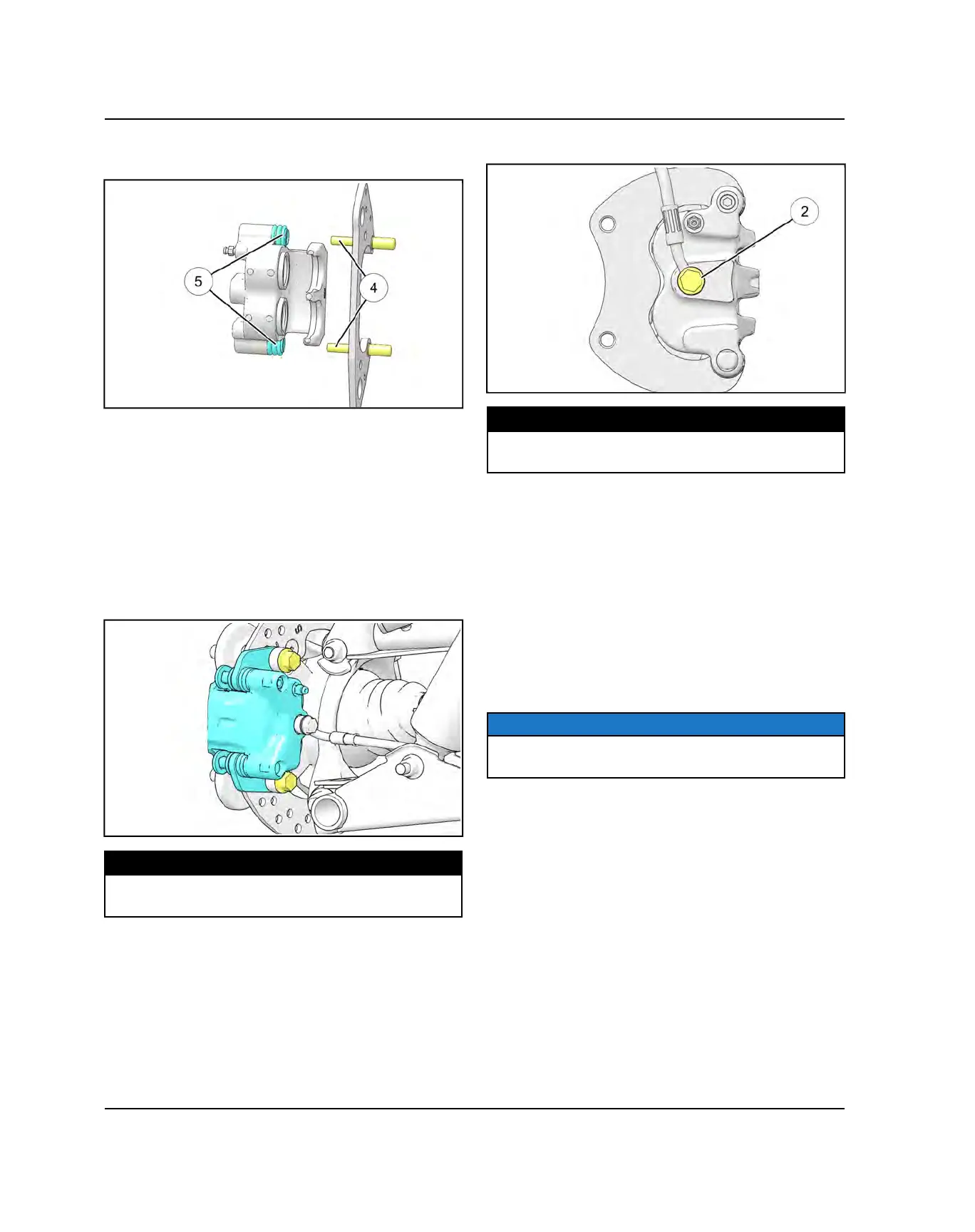 5

4

2