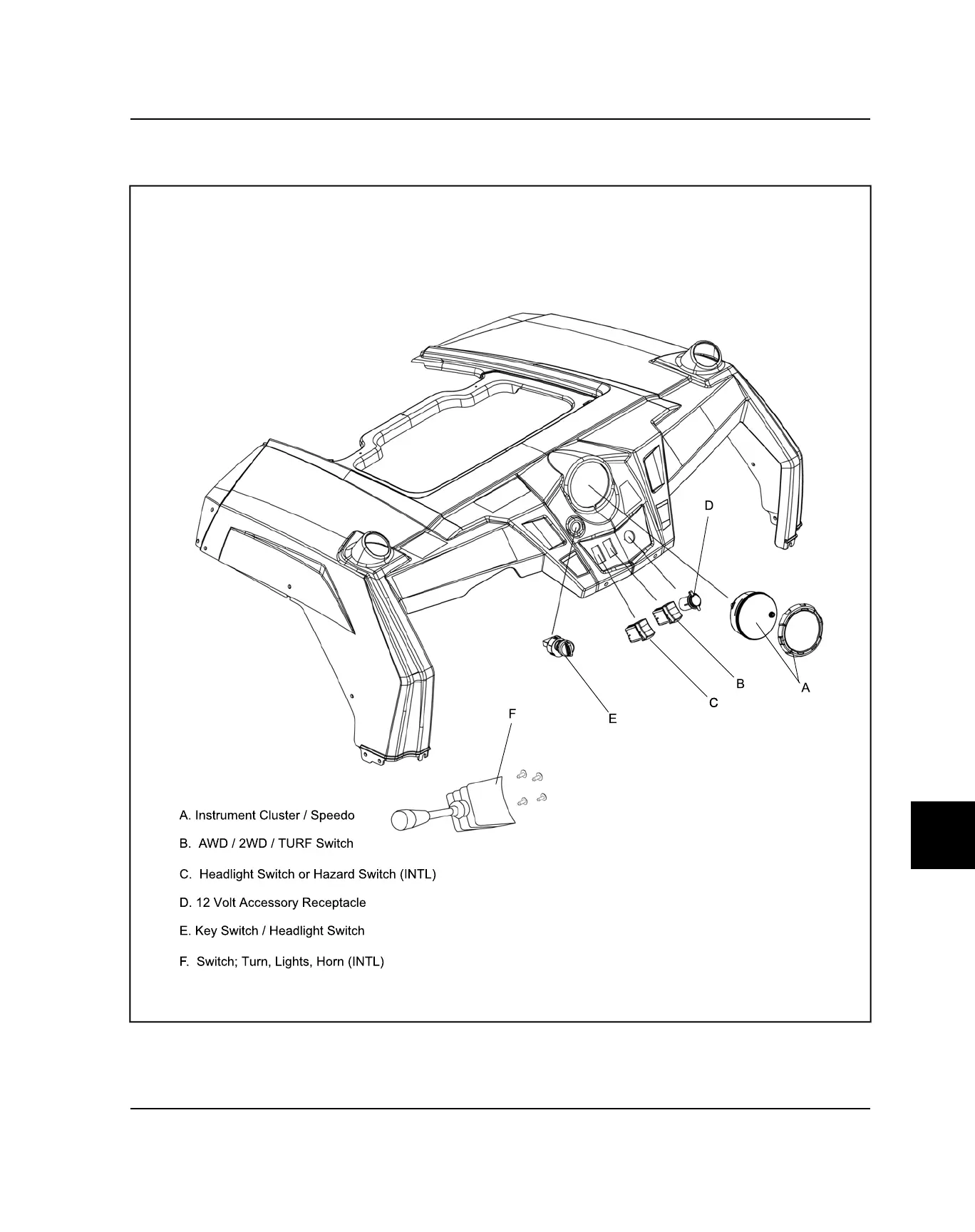 D

B

A

C

E

F

A. Instrument Cluster / Speedo

B. AWD / 2WD / TURF Switch

C. Headlight Switch or Hazard Switch (INTL)

D. 12 Volt Accessory Receptacle

E. Key Switch / Headlight Switch

F. Switch; Turn, Lights, Horn (INTL)