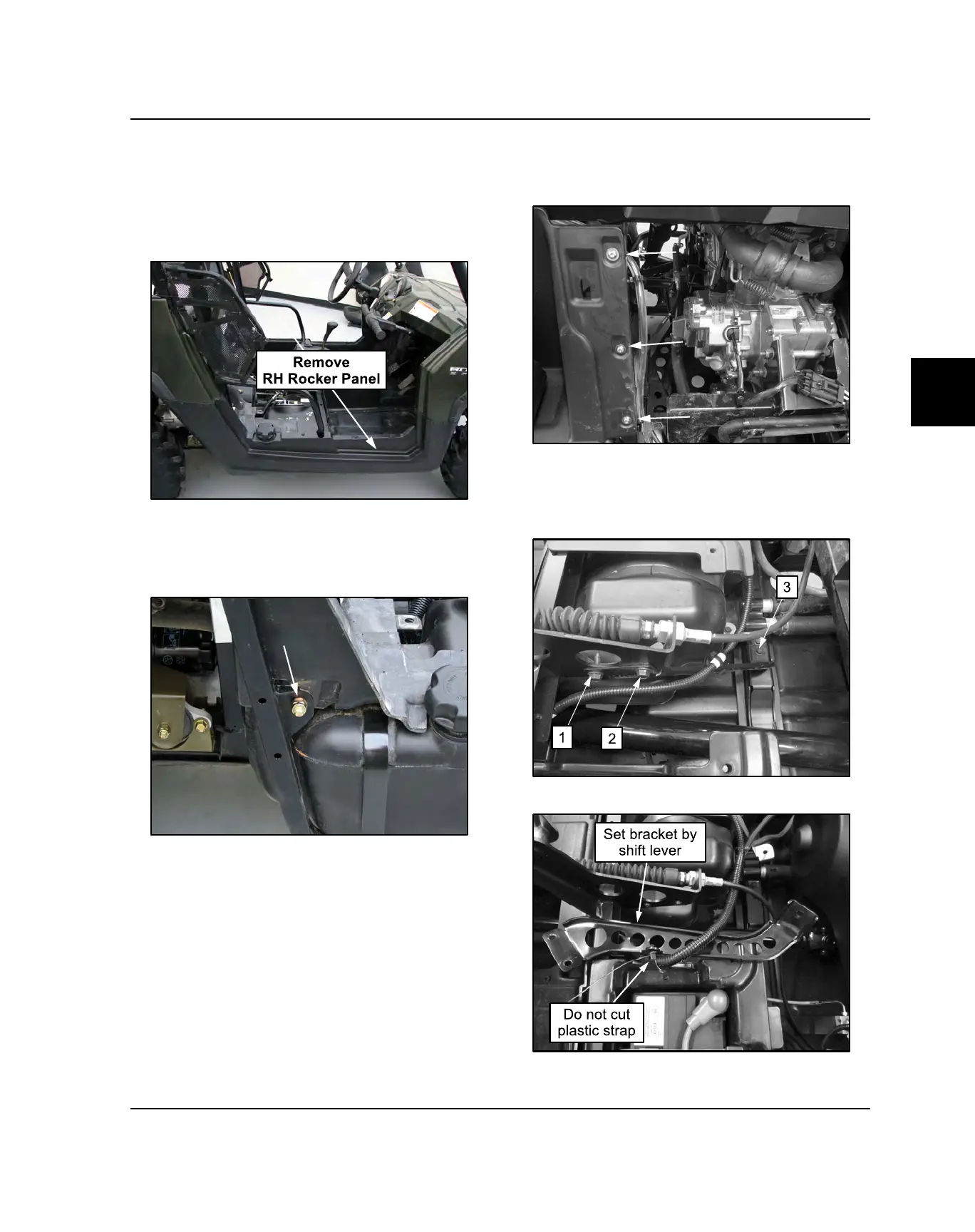 Remove
RH Rocker Panel

3

1

2

Set bracket by
shift lever

Do not cut
plastic strap