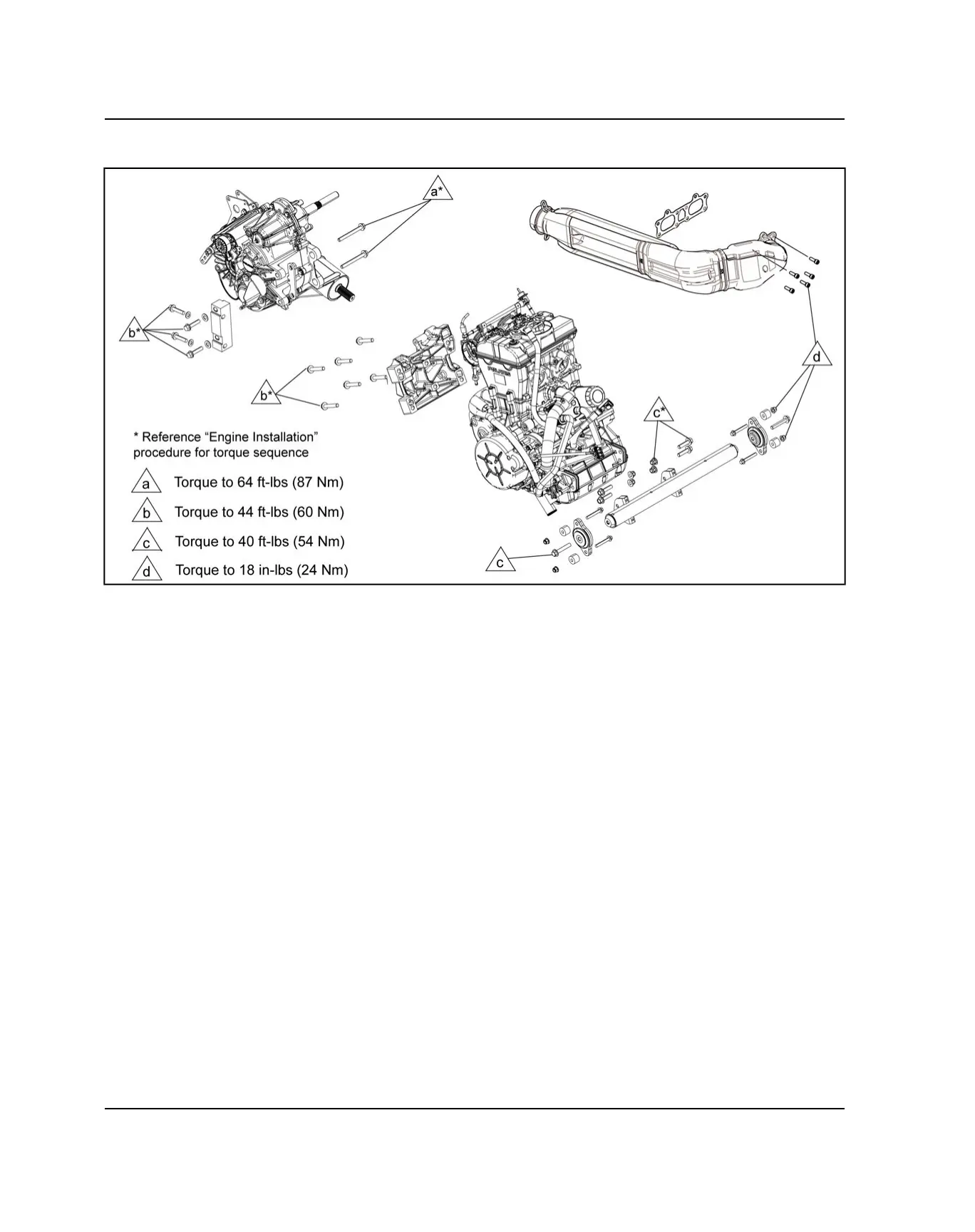 a*

b*

b*

d

c*

c

* Reference “Engine Installation” procedure for torque sequence

a Torque to 64 ft-lbs (87 Nm)

b Torque to 44 ft-lbs (60 Nm)

c Torque to 40 ft-lbs (54 Nm)

d Torque to 18 in-lbs (24 Nm)