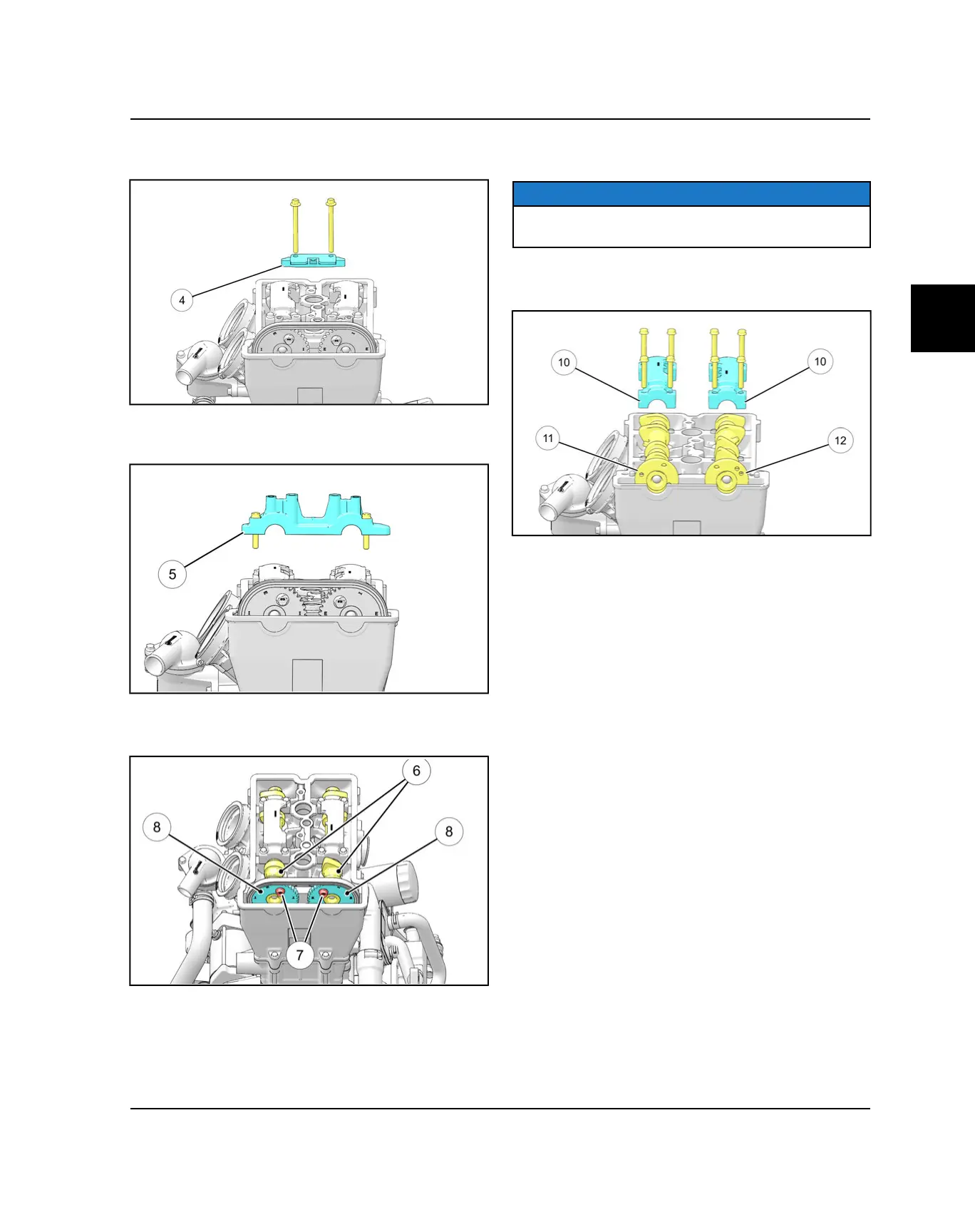 4

5

6

8

8

7

10

10

11

12