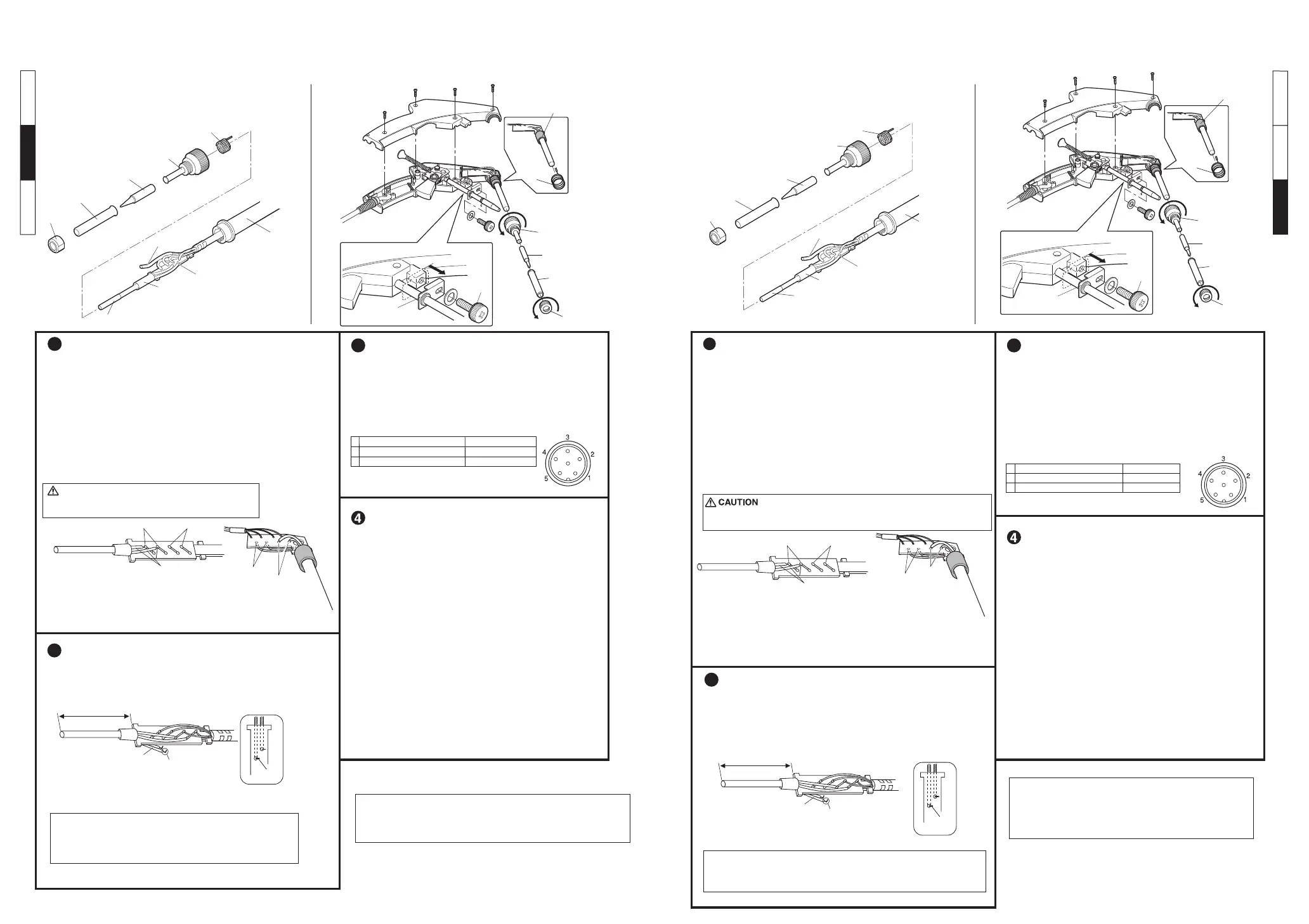 3
4
2
5
1

4

CAUTION

3
4
2
5
1

4