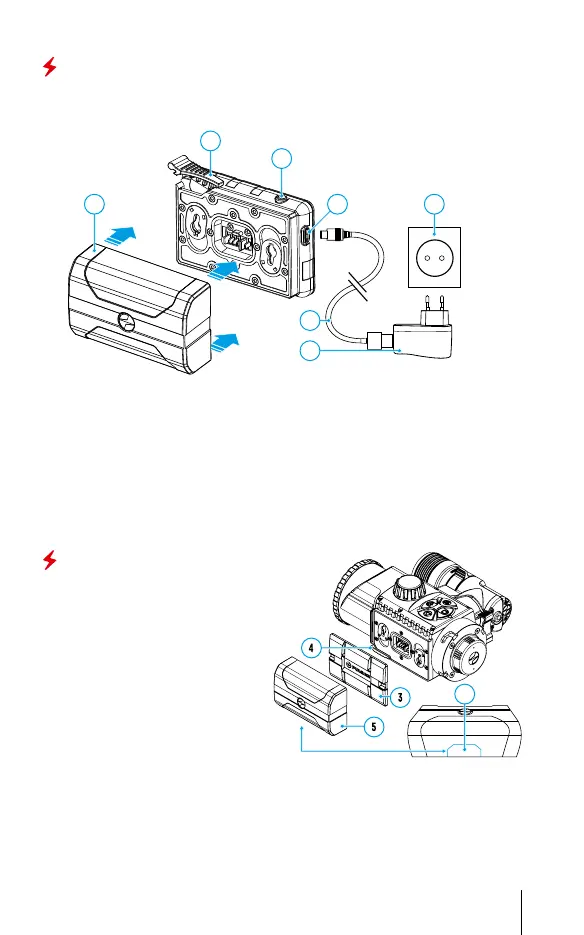 4

3

5