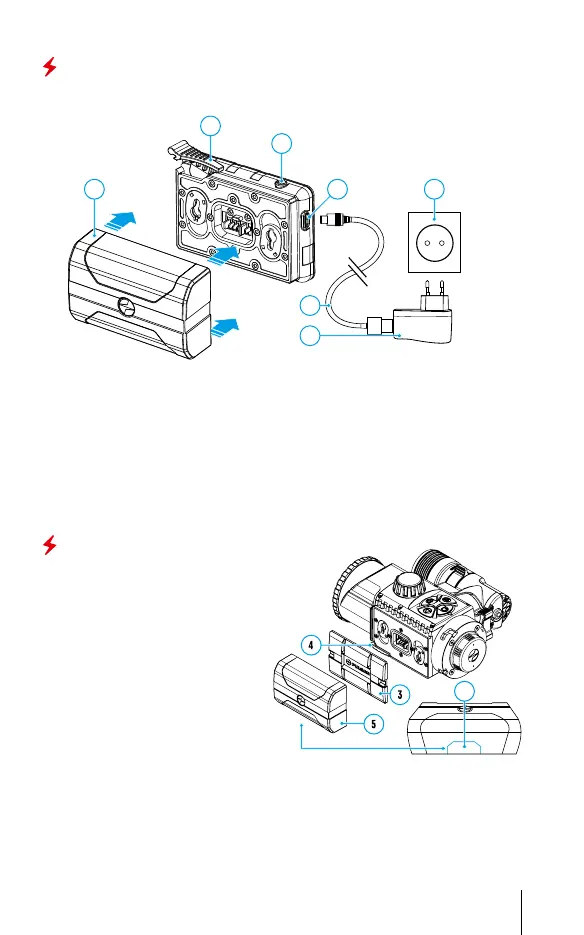 4

3

5