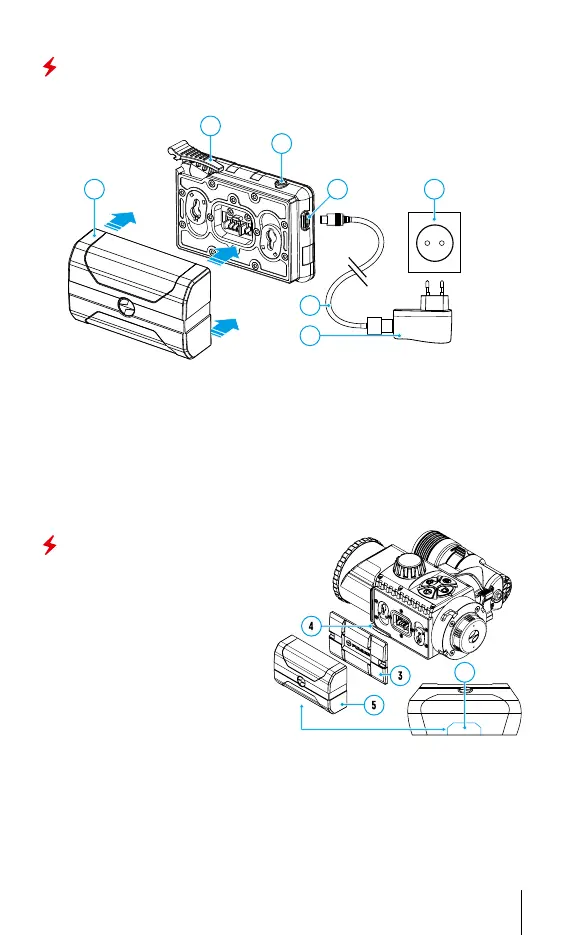 4

3

5