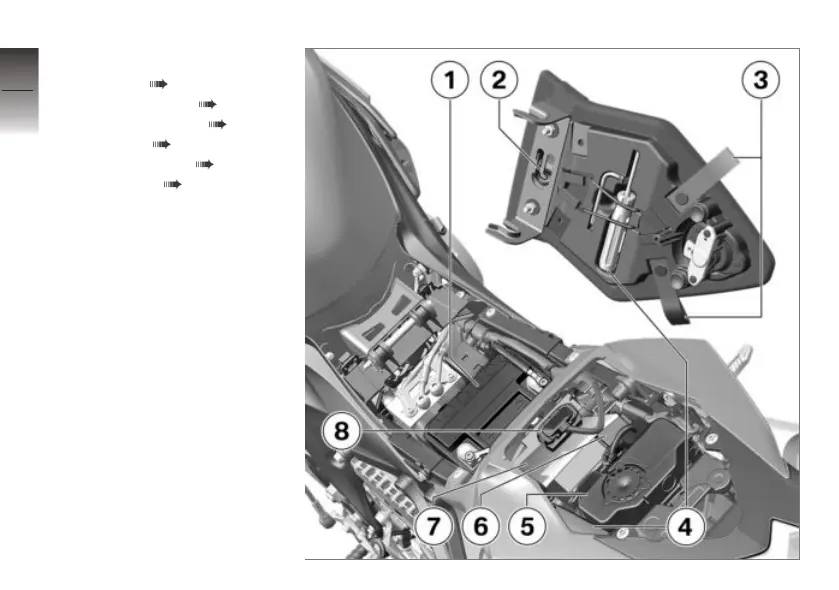 1
2
3
8
7
6
5
4