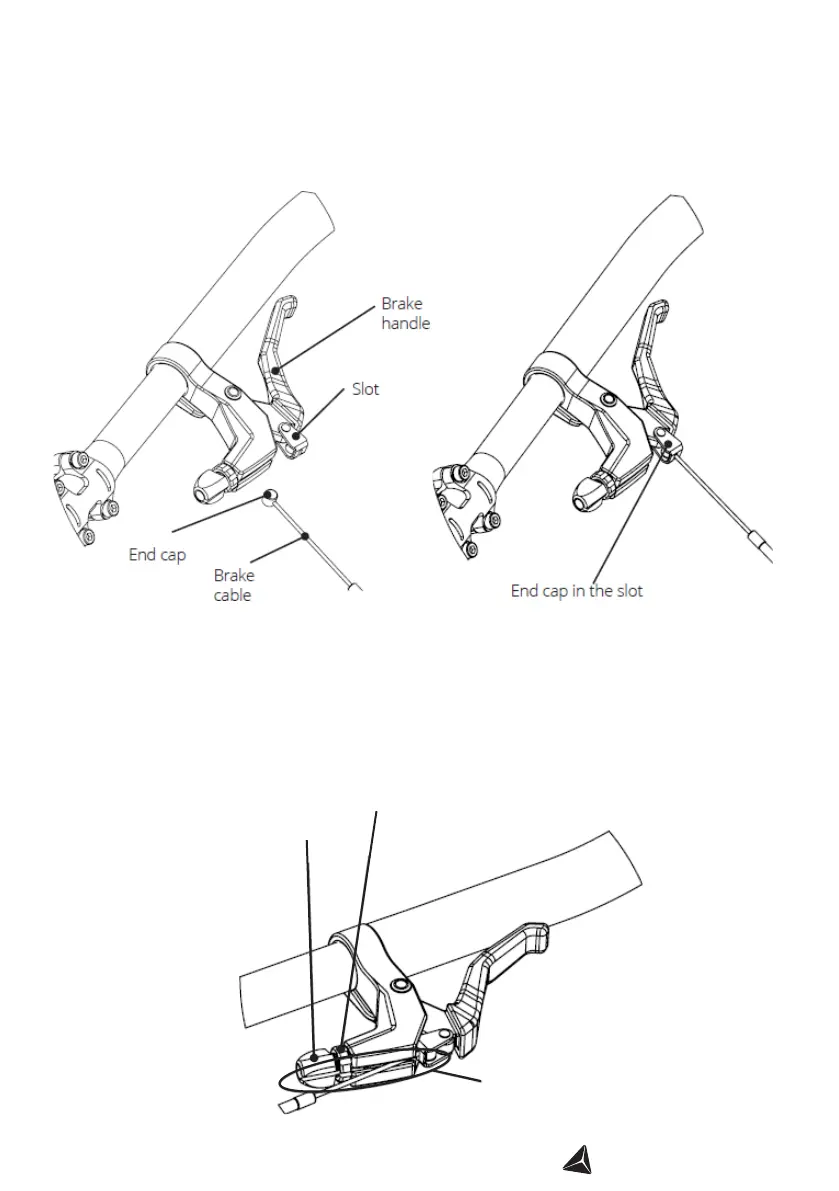 Brake handle

Slot

End cap

Brake cable

End cap in the slot