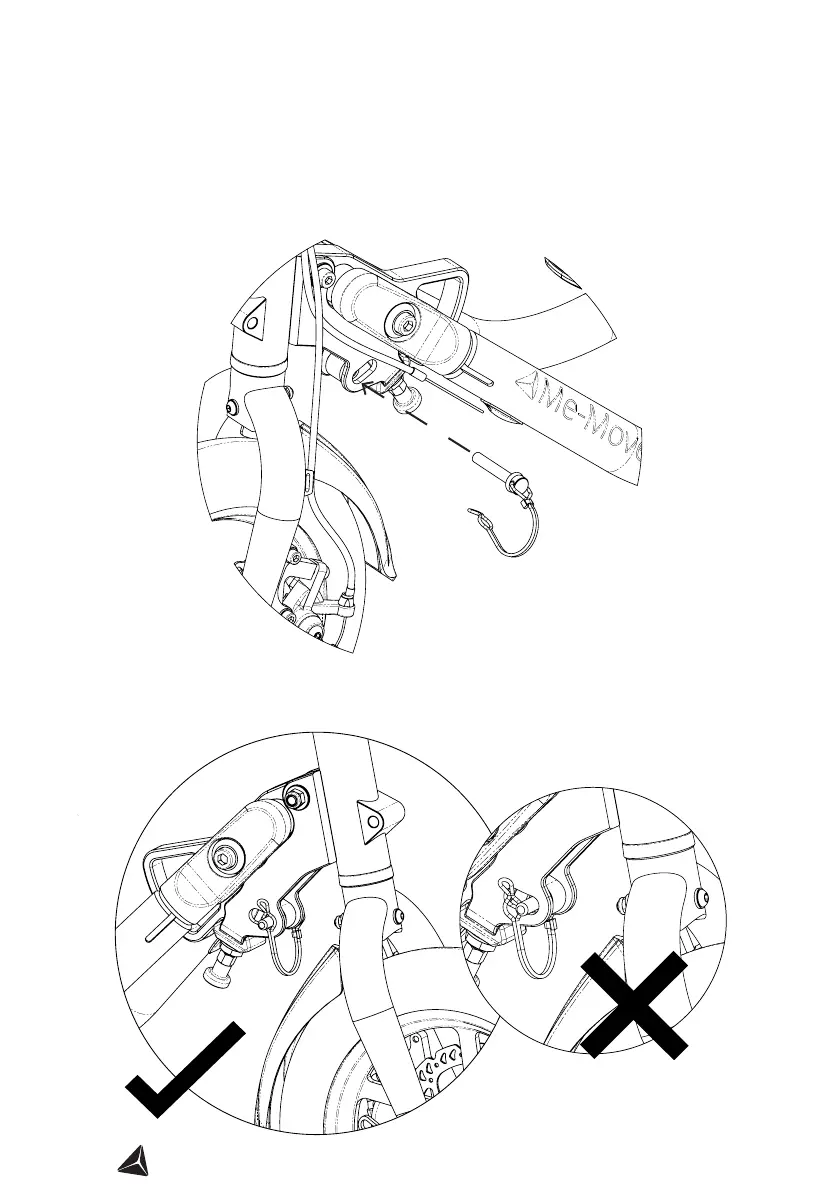 Me-Move