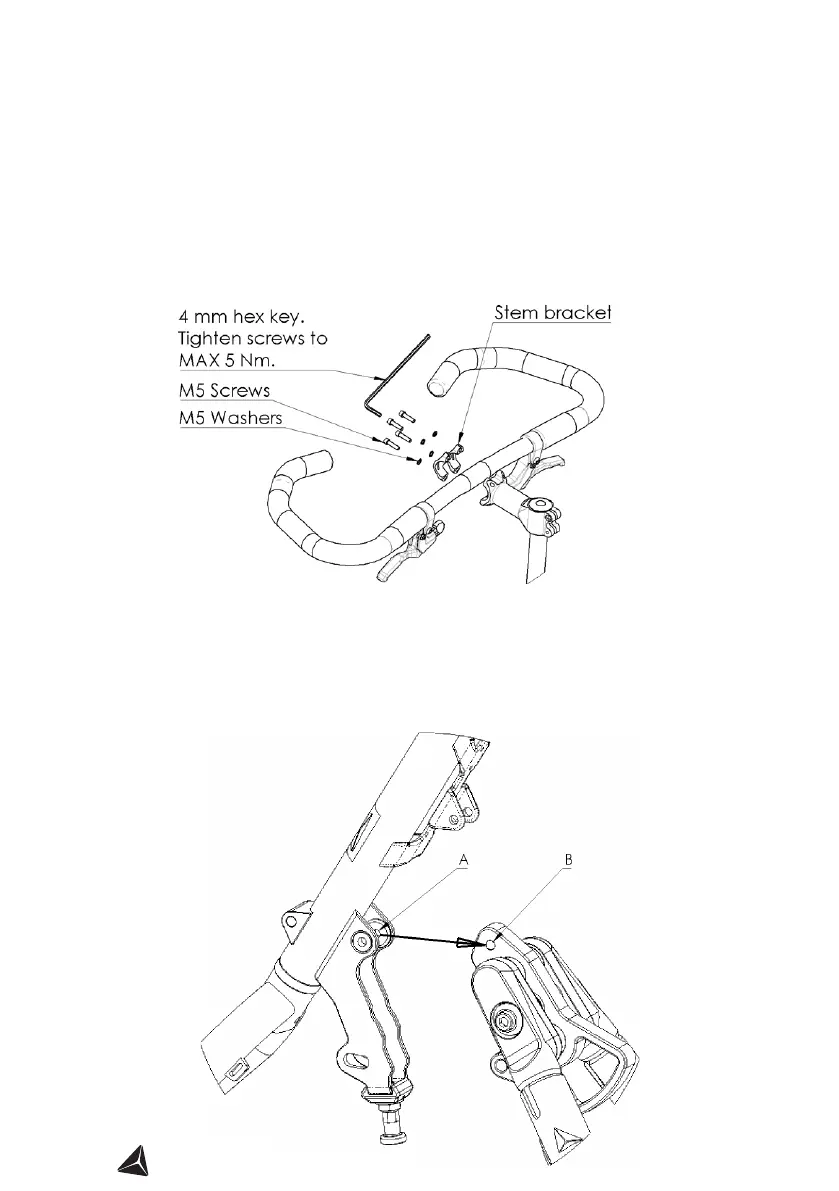 4 mm hex key.
Tighten screws to
MAX 5 Nm.

M5 Screws

M5 Washers

Stem bracket

A

B