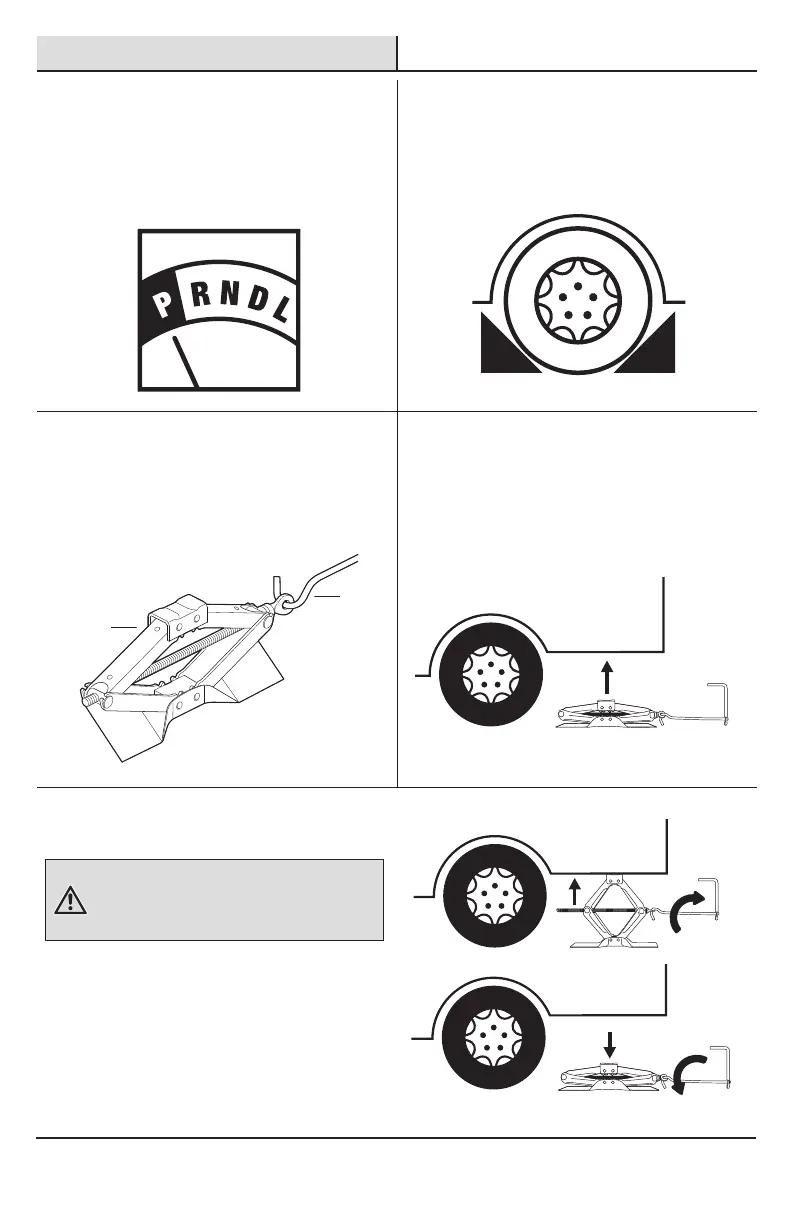 P R N D L