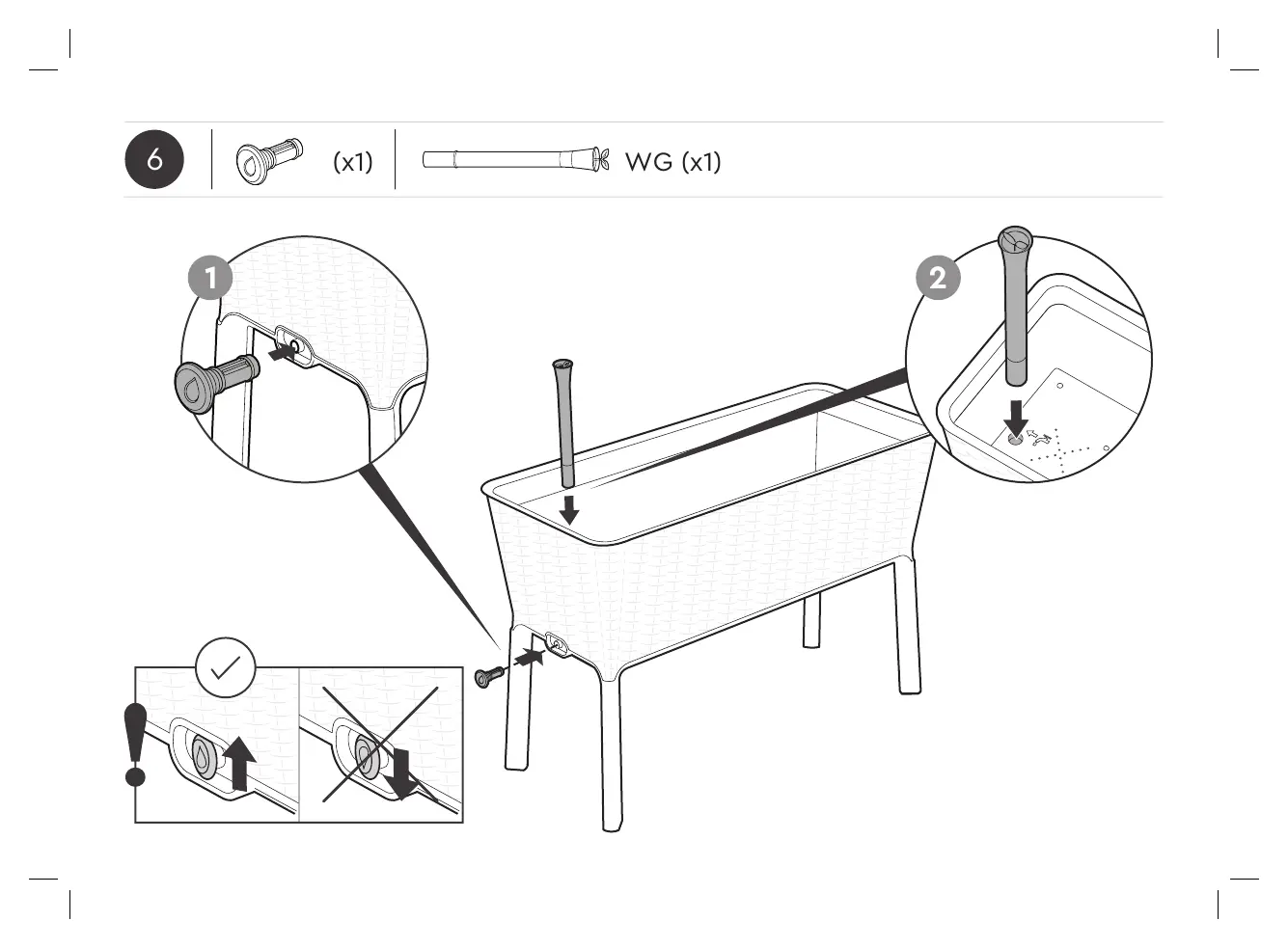 6

(x1)

WG (x1)

1

2

!