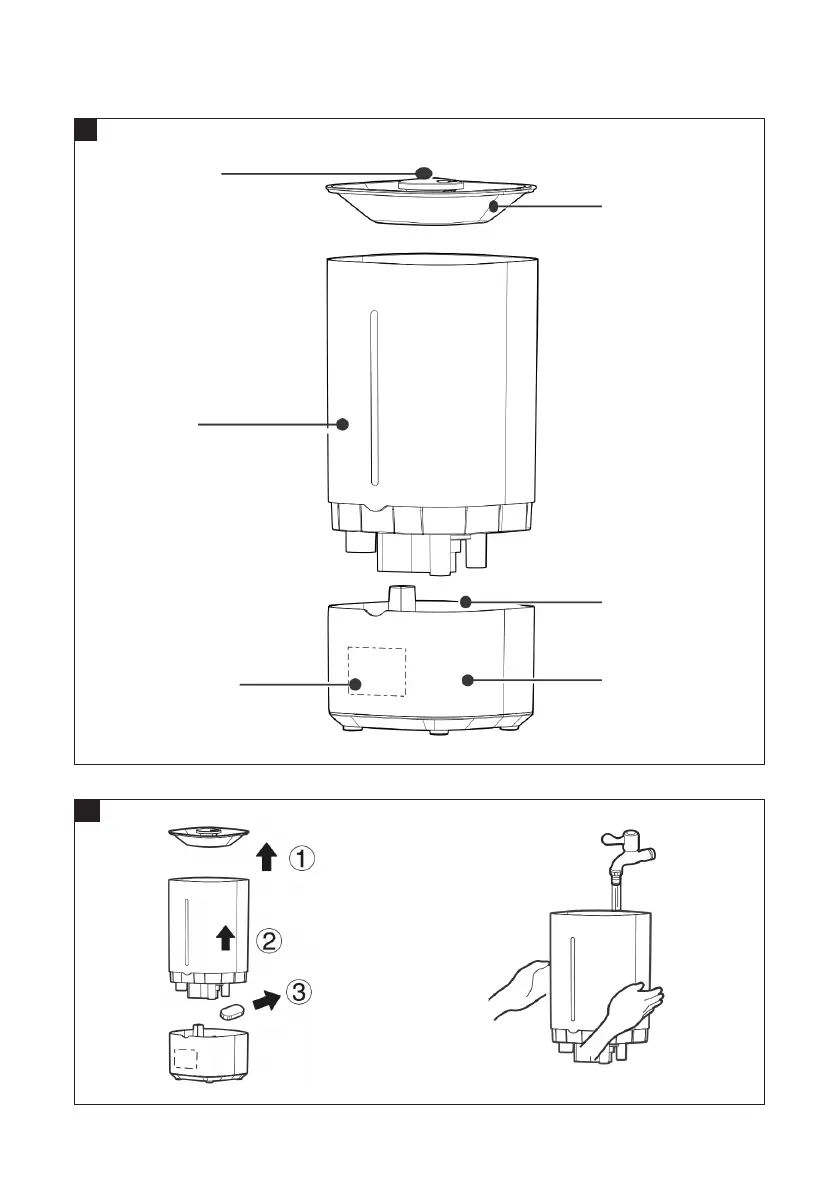 ①

②

③