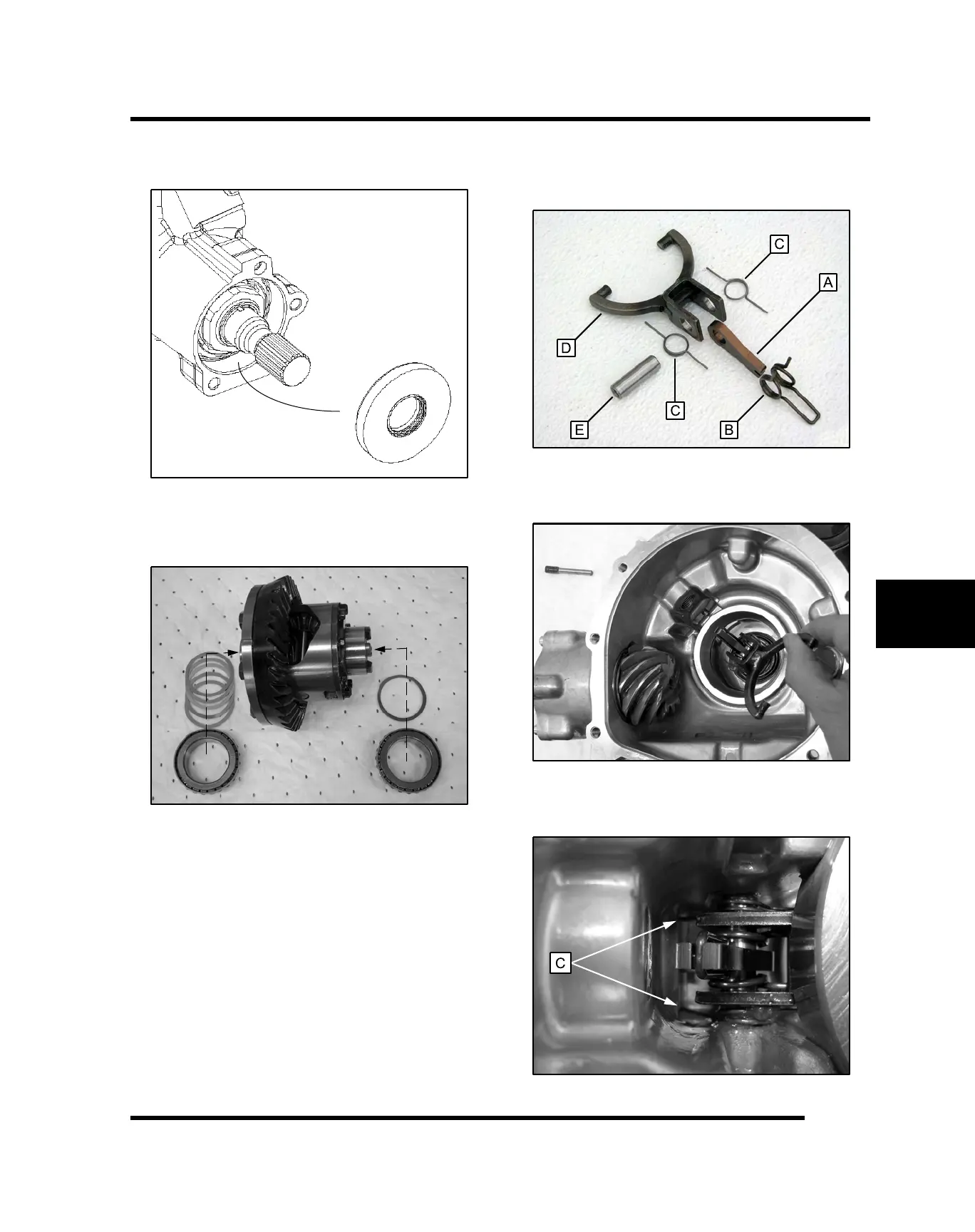 C

A

D

C

E

B

C