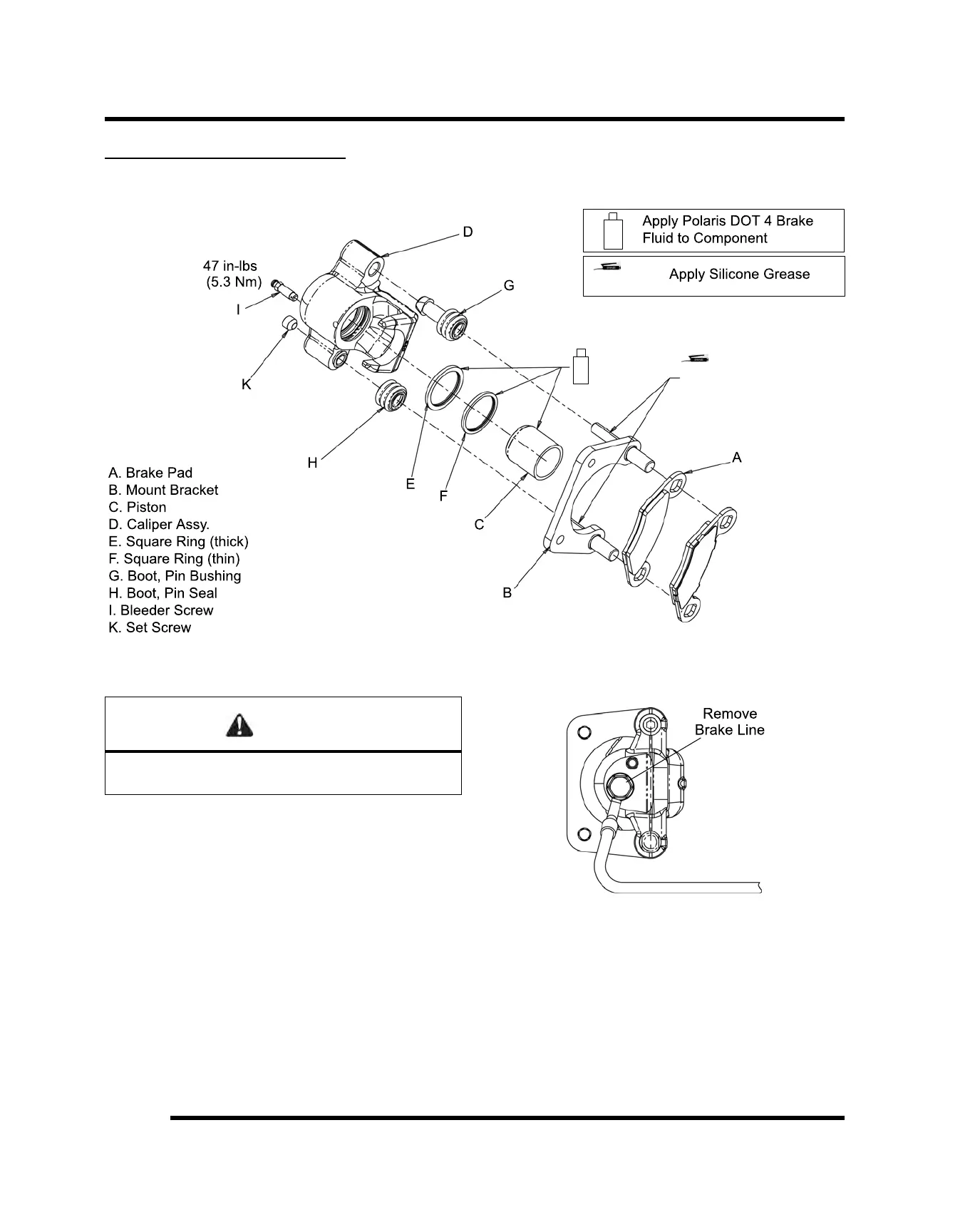 Apply Polaris DOT 4 Brake Fluid to Component

Apply Silicone Grease

47 in-lbs (5.3 Nm)

D

G

I

K

H

E

F

C

A

B

A. Brake Pad
B. Mount Bracket
C. Piston
D. Caliper Assy.
E. Square Ring (thick)
F. Square Ring (thin)
G. Boot, Pin Bushing
H. Boot, Pin Seal
I. Bleeder Screw
K. Set Screw

Remove Brake Line