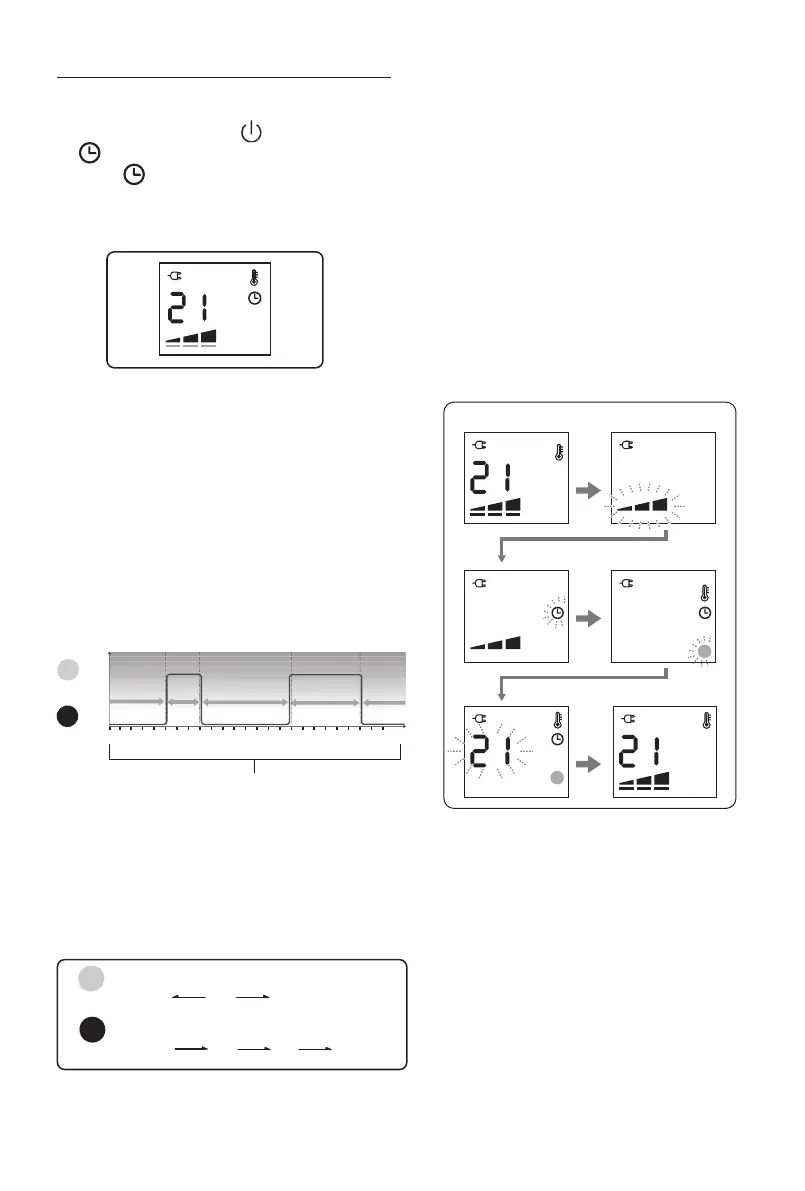 21

21

21

21