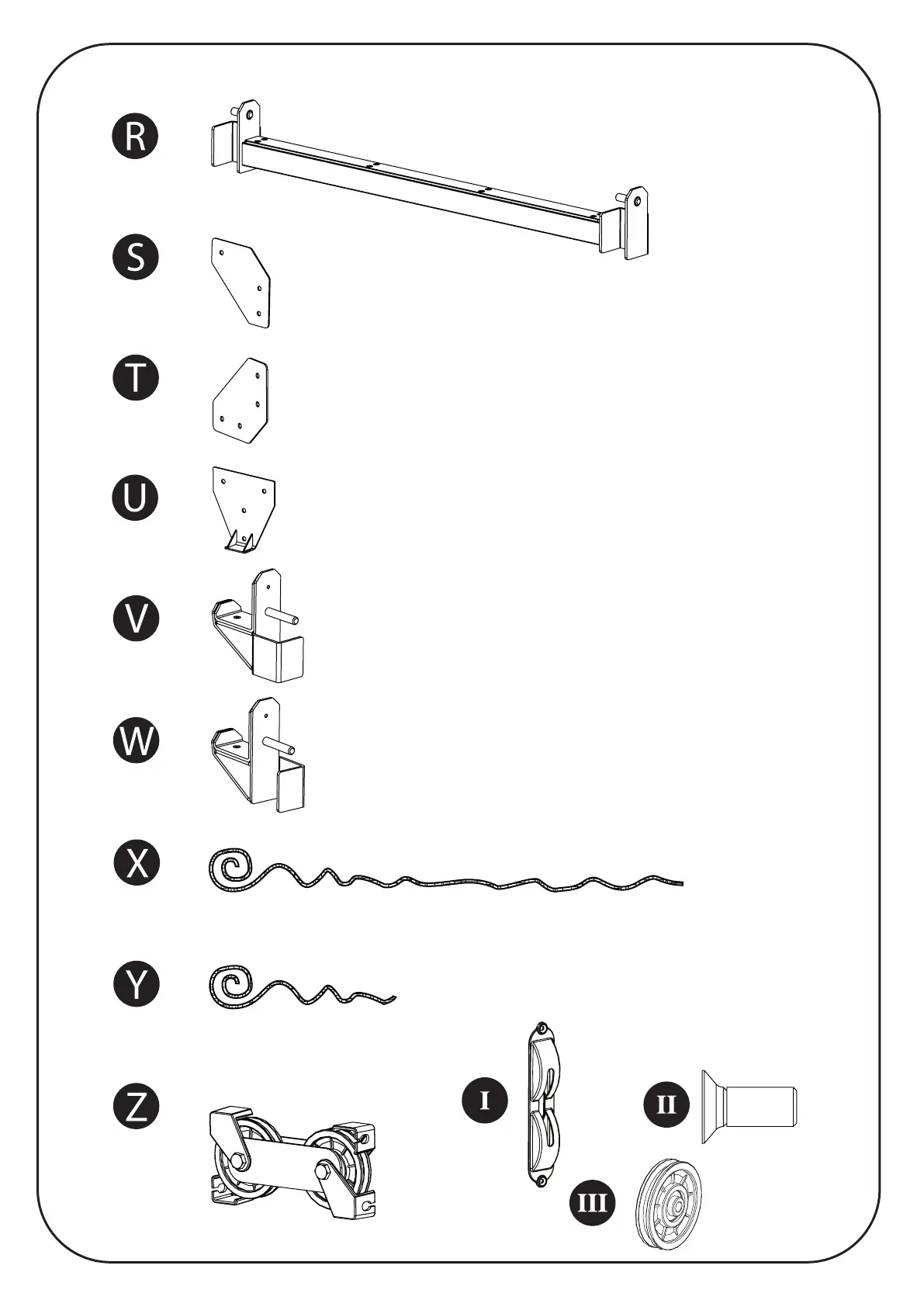 R

S

T

U

V

W

X

Y

Z

I

II

III