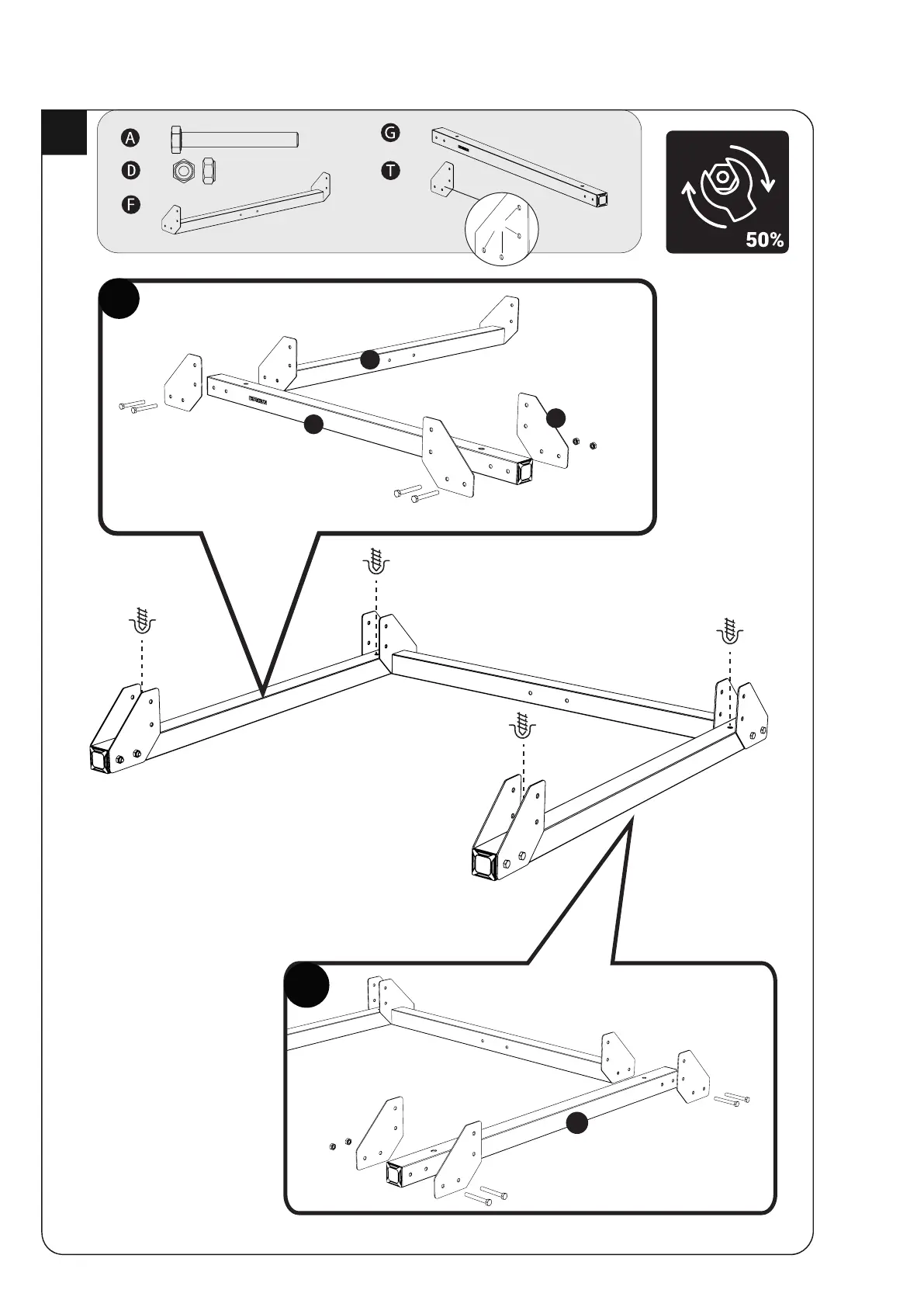 A
D
F
G
T
50%