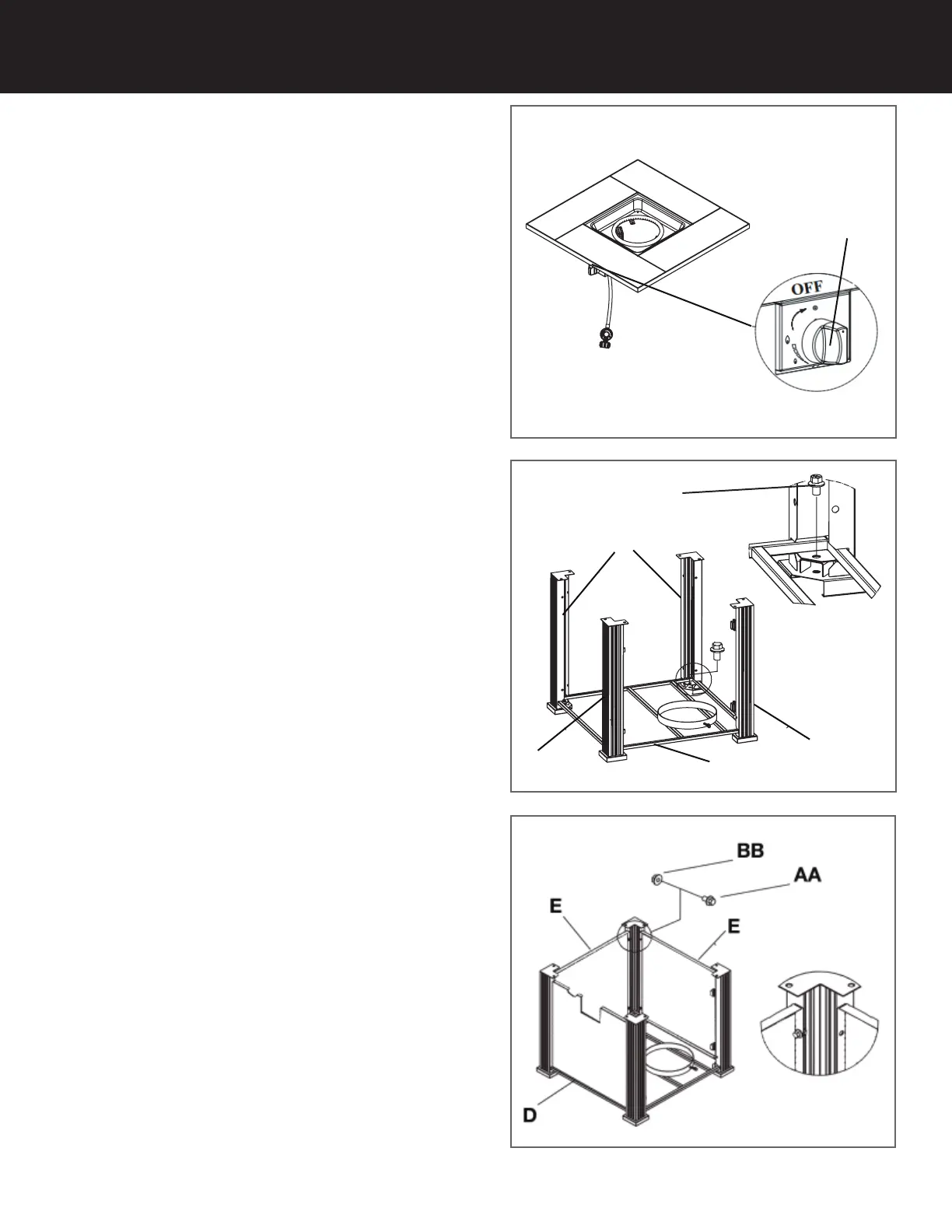 OFF

BB

AA

E

E

D