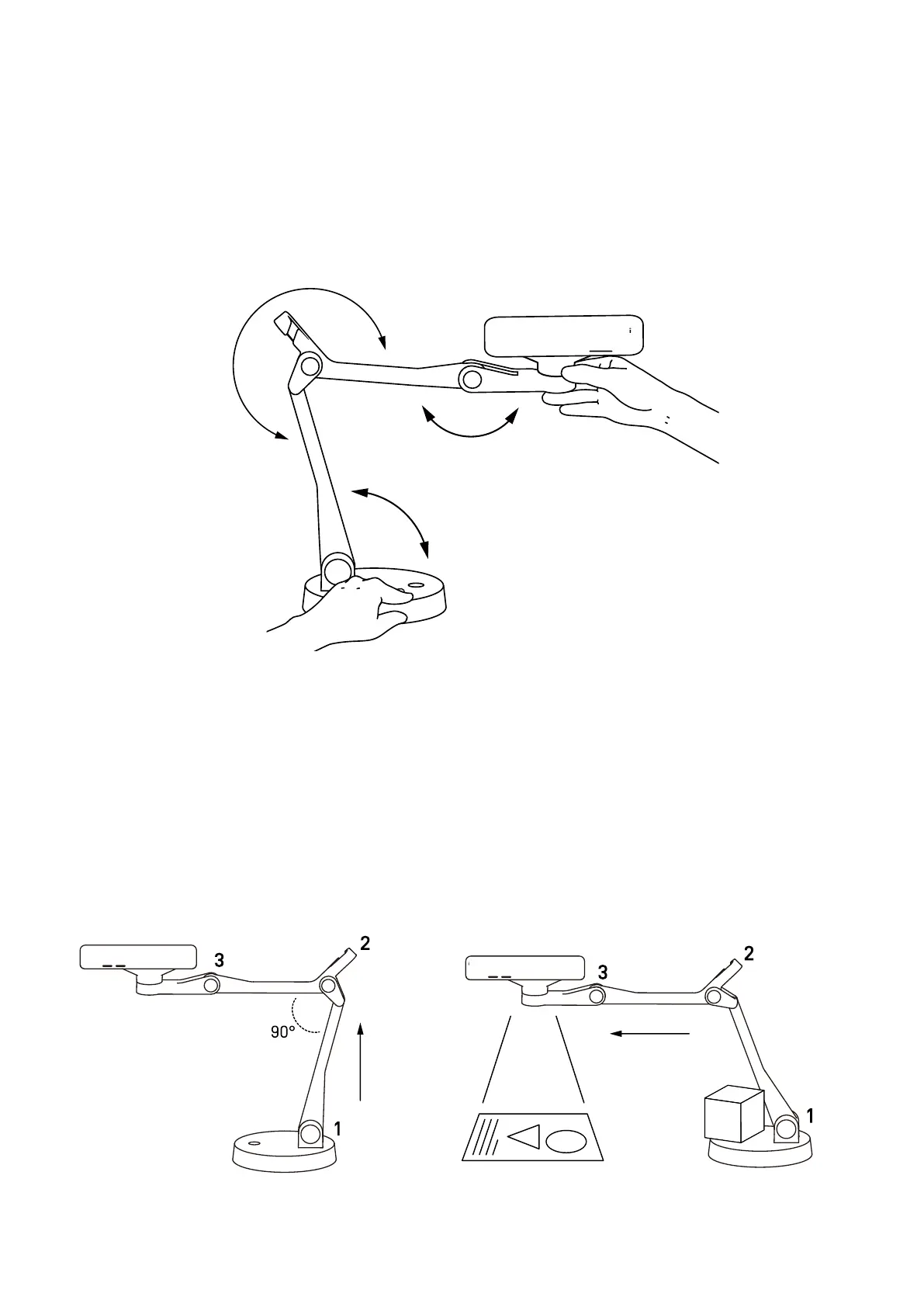 3

2

90°

1

3

2

1