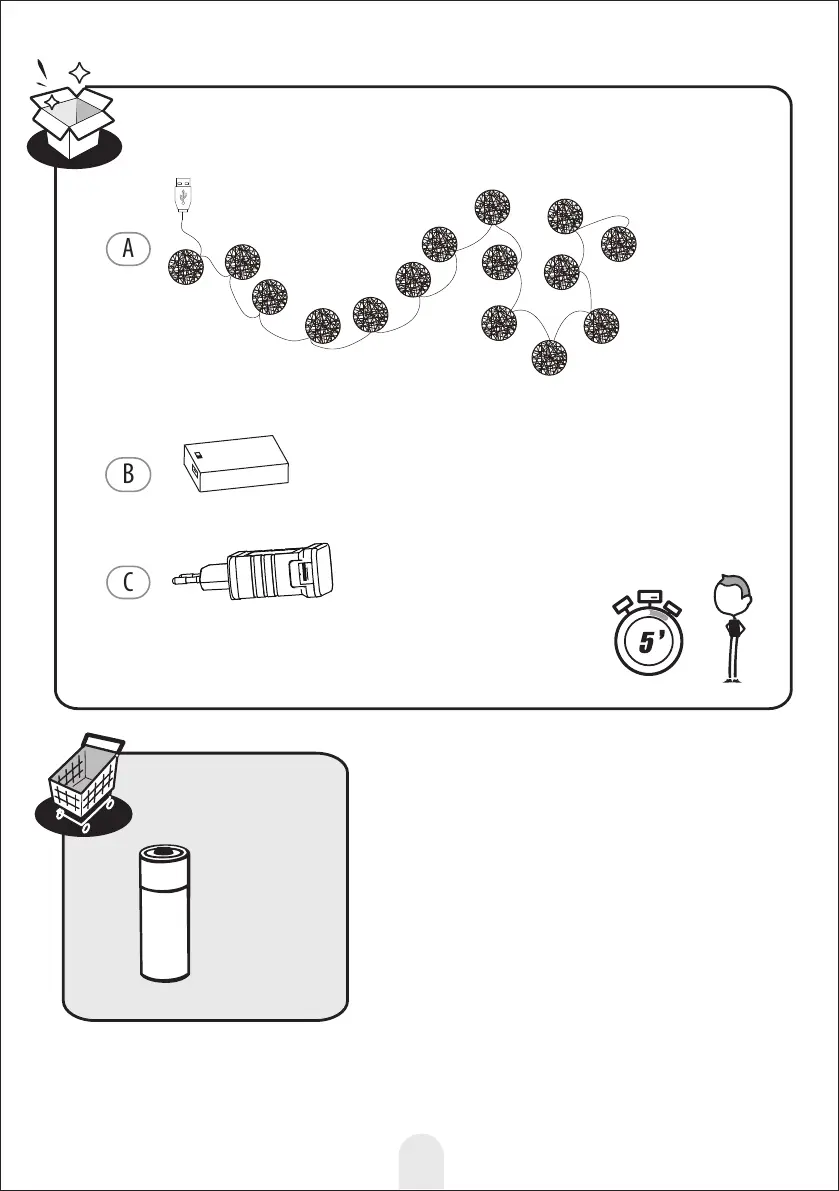 A

B

C

5'