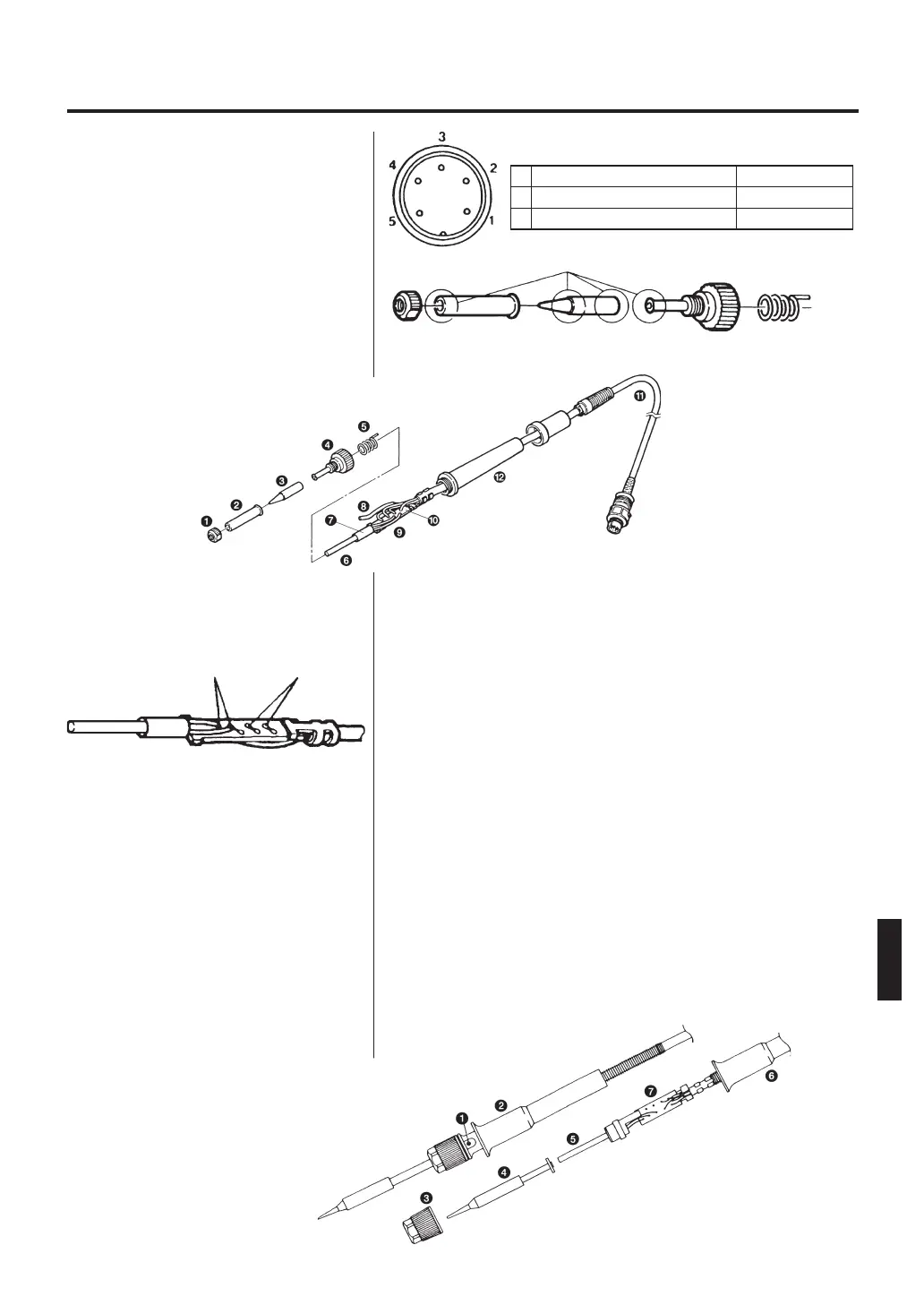 3
4
2
5
1

❶
❷
❸
❹
❺
❻
❼
❽
❾
❿
⓫
⓬

❶
❷
❸
❹
❺
❻
❼