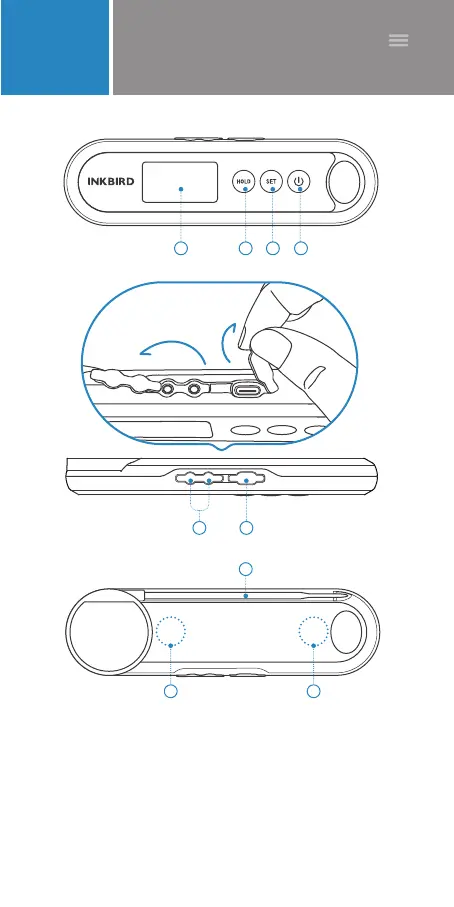 INKBIRD

HOLD

SET