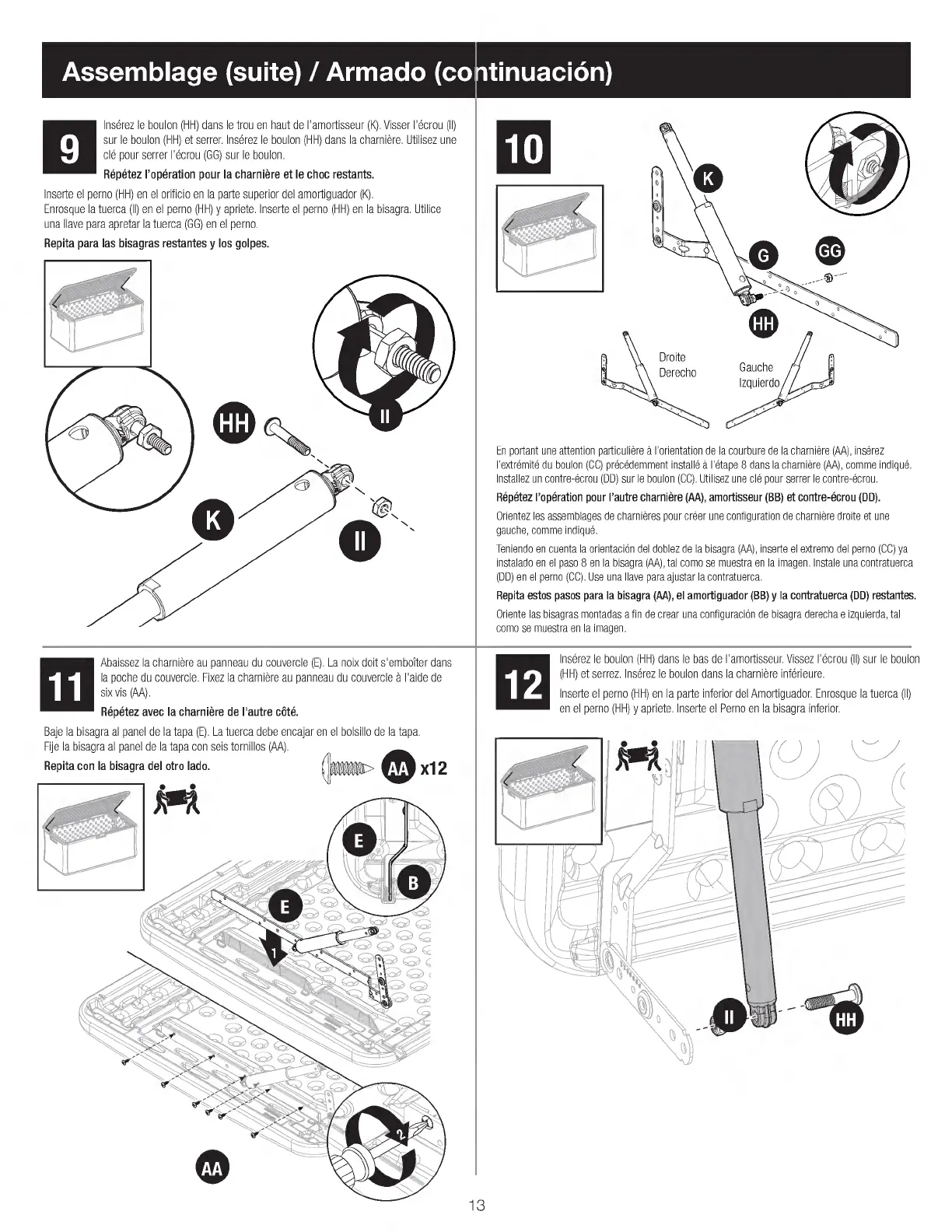 Assemblage (suite) / Armado (continuación)

9

Insérez le boulon (HH) dans le trou en haut de l'amortisseur (K). Visser l'écrou (II) sur le boulon (HH) et serrer. Insérez le boulon (HH) dans la charnière. Utilisez une clé pour serrer l'écrou (GG) sur le boulon.

Répétez l'opération pour la charnière et le choc restants.

Inserte el perno (HH) en el orificio en la parte superior del amortiguador (K). Enrosque la tuerca (II) en el perno (HH) y apriete. Inserte el perno (HH) en la bisagra. Utilice una llave para apretar la tuerca (GG) en el perno.

Repita para las bisagras restantes y los golpes.

HH

II

K

II

10

K

G

GG

HH

Droite
Derecho

Gauche
Izquierdo

En portant une attention particulière à l'orientation de la courbure de la charnière (AA), insérez l'extrémité du boulon (CC) précédemment installé à l'étape 8 dans la charnière (AA), comme indiqué. Installez un contre-écrou (DD) sur le boulon (CC). Utilisez une clé pour serrer le contre-écrou.

Répétez l'opération pour l'autre charnière (AA), amortisseur (BB) et contre-écrou (DD).

Orientez les assemblages de charnières pour créer une configuration de charnière droite et une gauche, comme indiqué.

Teniendo en cuenta la orientación del doblez de la bisagra (AA), inserte el extremo del perno (CC) ya instalado en el paso 8 en la bisagra (AA), tal como se muestra en la imagen. Instale una contratuerca (DD) en el perno (CC). Use una llave para ajustar la contratuerca.

Repita estos pasos para la bisagra (AA), el amortiguador (BB) y la contratuerca (DD) restantes.

Oriente las bisagras montadas a fin de crear una configuración de bisagra derecha e izquierda, tal como se muestra en la imagen.

11

Abaissez la charnière au panneau du couvercle (E). La noix doit s'emboîter dans la poche du couvercle. Fixez la charnière au panneau du couvercle à l'aide de six vis (AA).

Répétez avec la charnière de l'autre côté.

Baje la bisagra al panel de la tapa (E). La tuerca debe encajar en el bolsillo de la tapa. Fije la bisagra al panel de la tapa con seis tornillos (AA).

Repita con la bisagra del otro lado.

AA x12

E

B

E

1

2

AA

12

Insérez le boulon (HH) dans le bas de l'amortisseur. Vissez l'écrou (II) sur le boulon (HH) et serrez. Insérez le boulon dans la charnière inférieure.

Inserte el perno (HH) en la parte inferior del Amortiguador. Enrosque la tuerca (II) en el perno (HH) y apriete. Inserte el Perno en la bisagra inferior.

II

HH

13