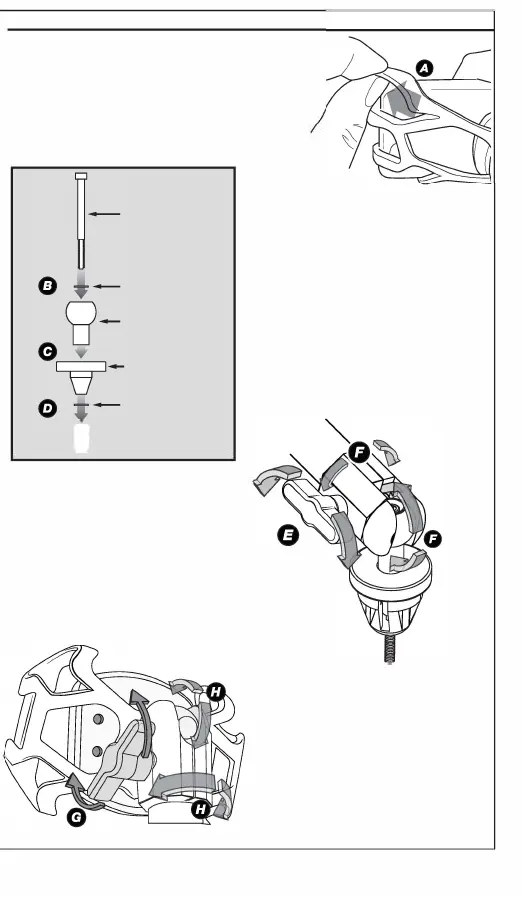 A

B

C

D

F

E

F

H

G

H