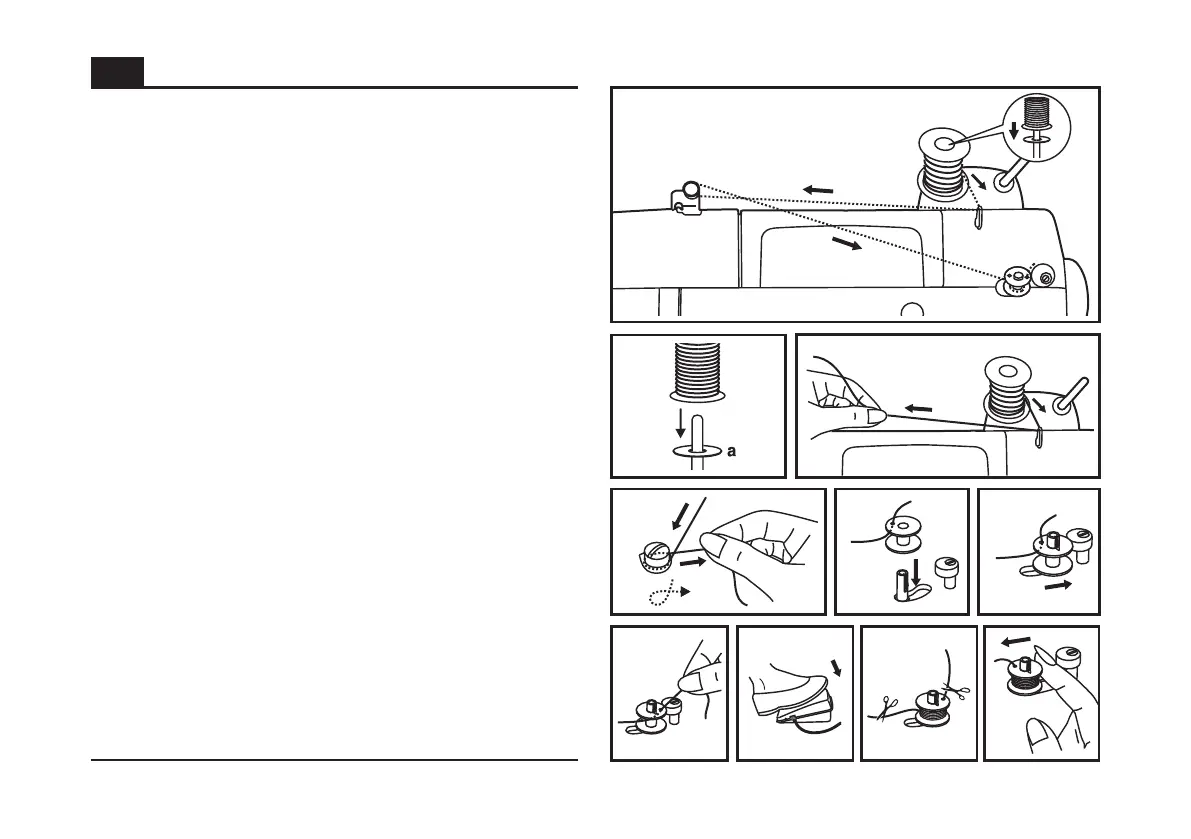 a