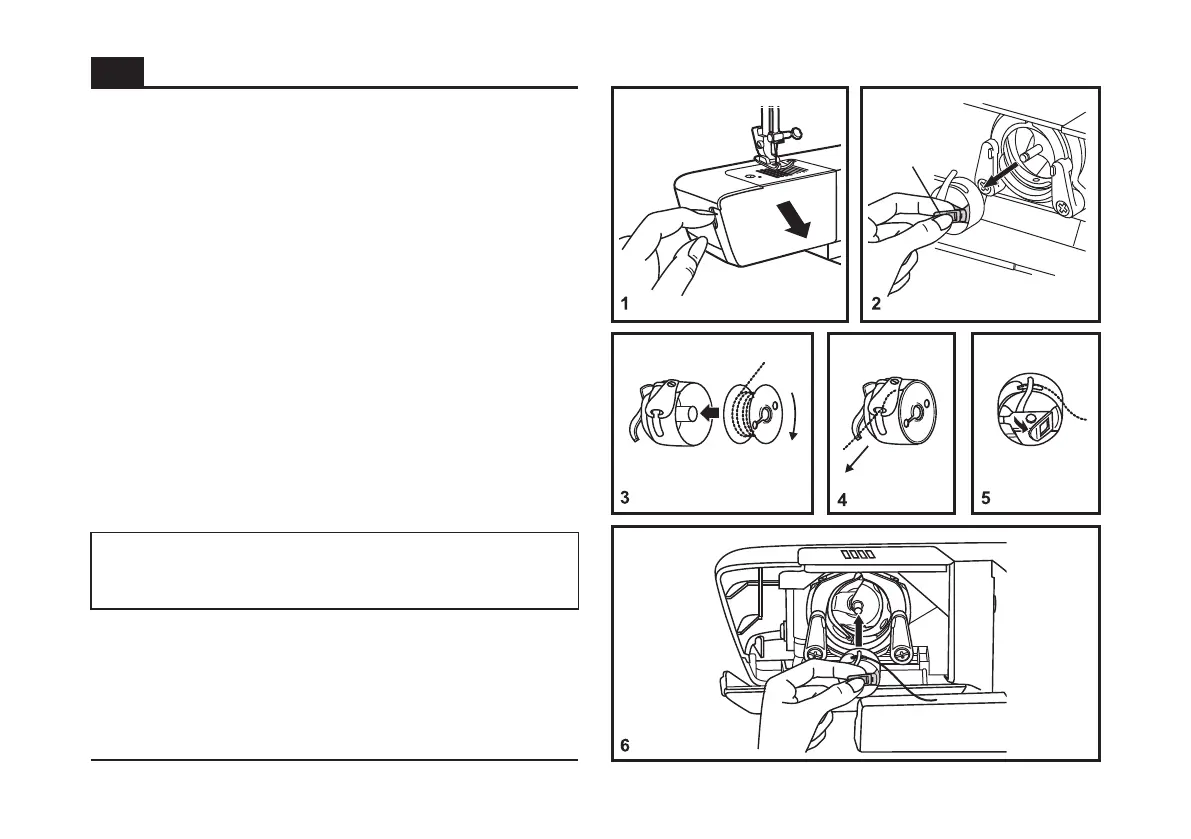 1

2

3

4

5

6