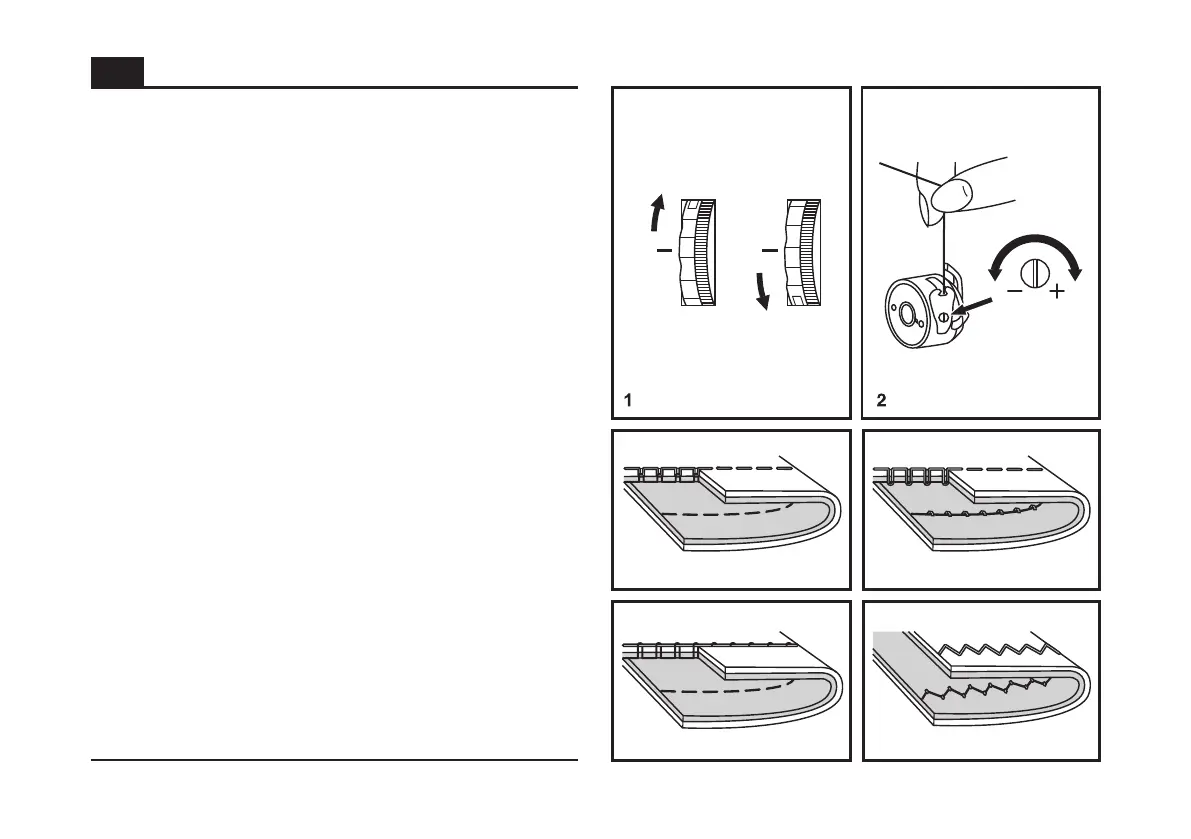 −

−

1

−

+

2