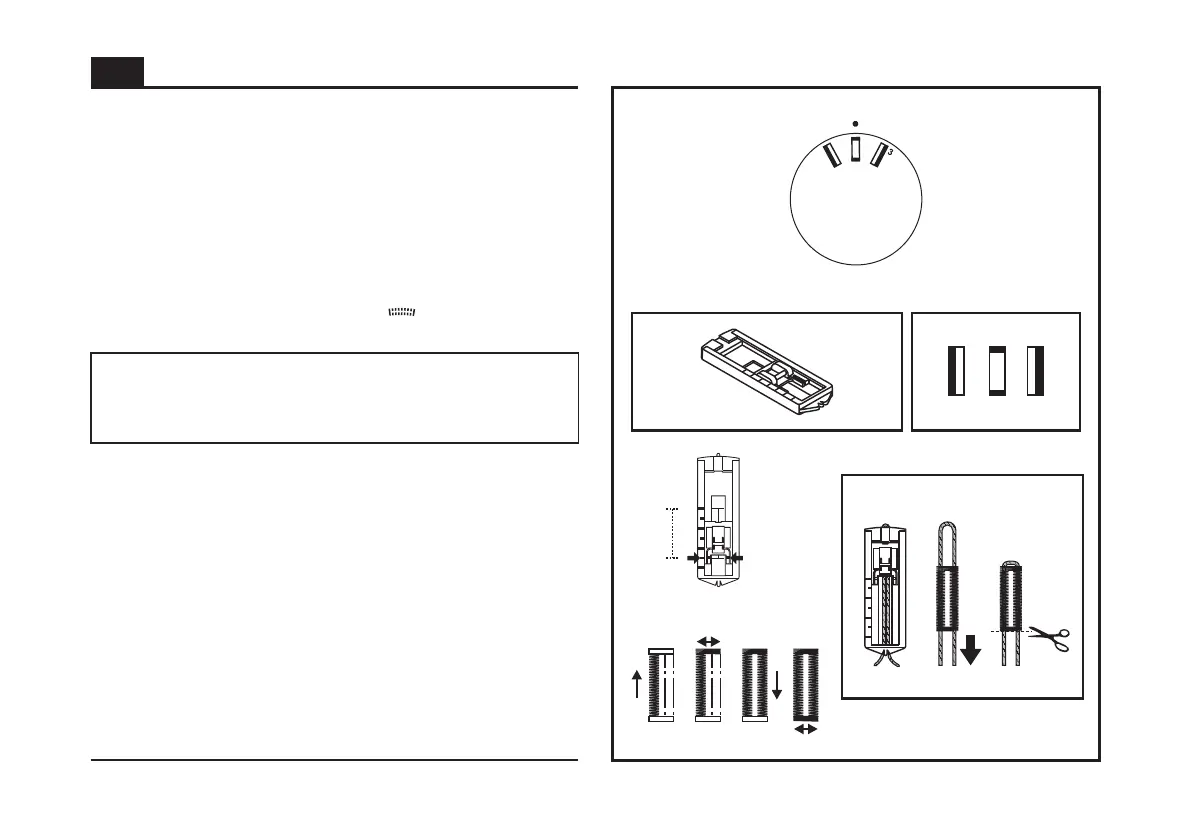 3