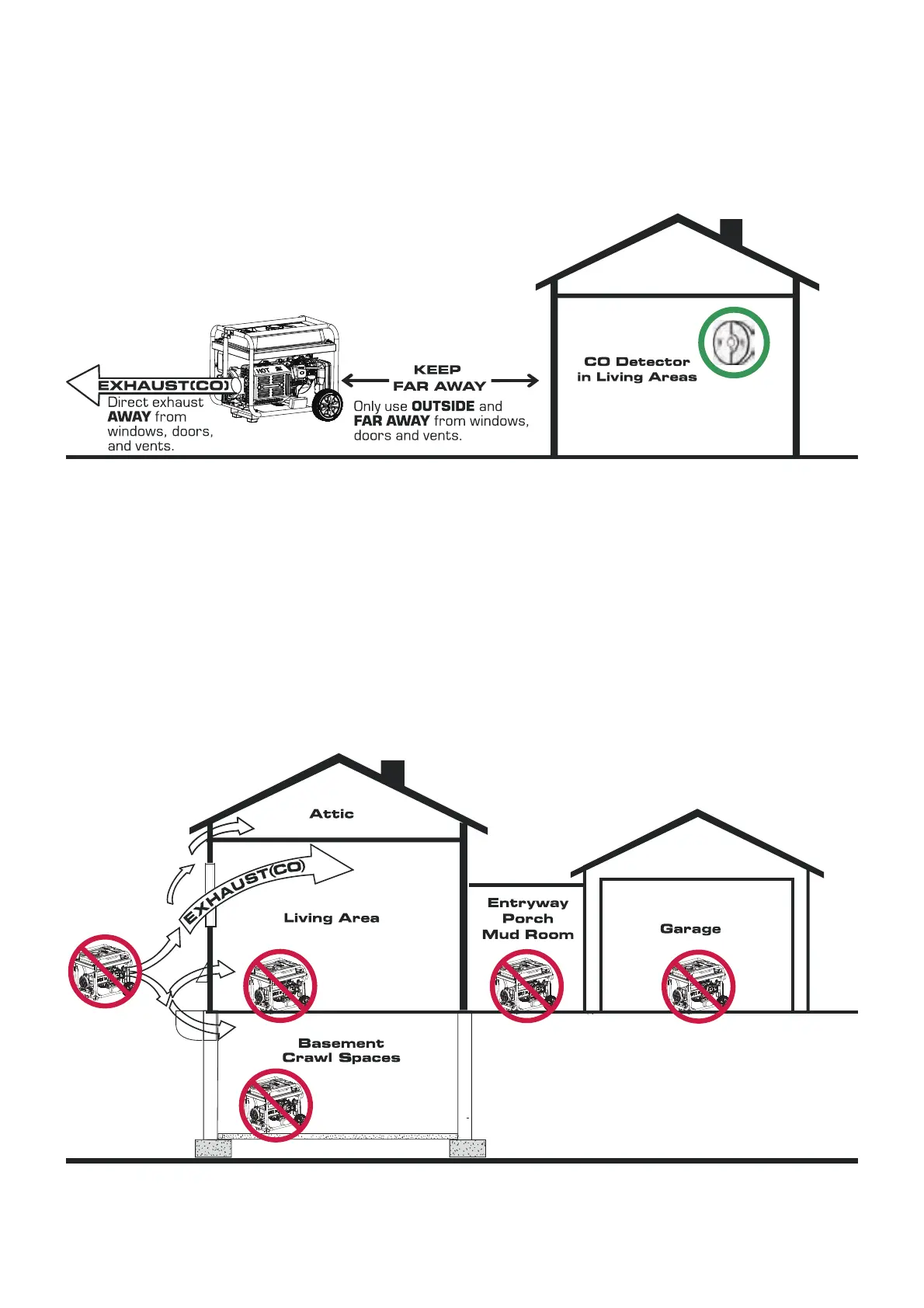 EXHAUST(CO)
Direct exhaust AWAY from windows, doors, and vents.

KEEP FAR AWAY

Only use OUTSIDE and FAR AWAY from windows, doors and vents.

CO Detector in Living Areas

Attic

EXHAUST(CO)

Living Area

Entryway
Porch
Mud Room

Garage

Basement
Crawl Spaces