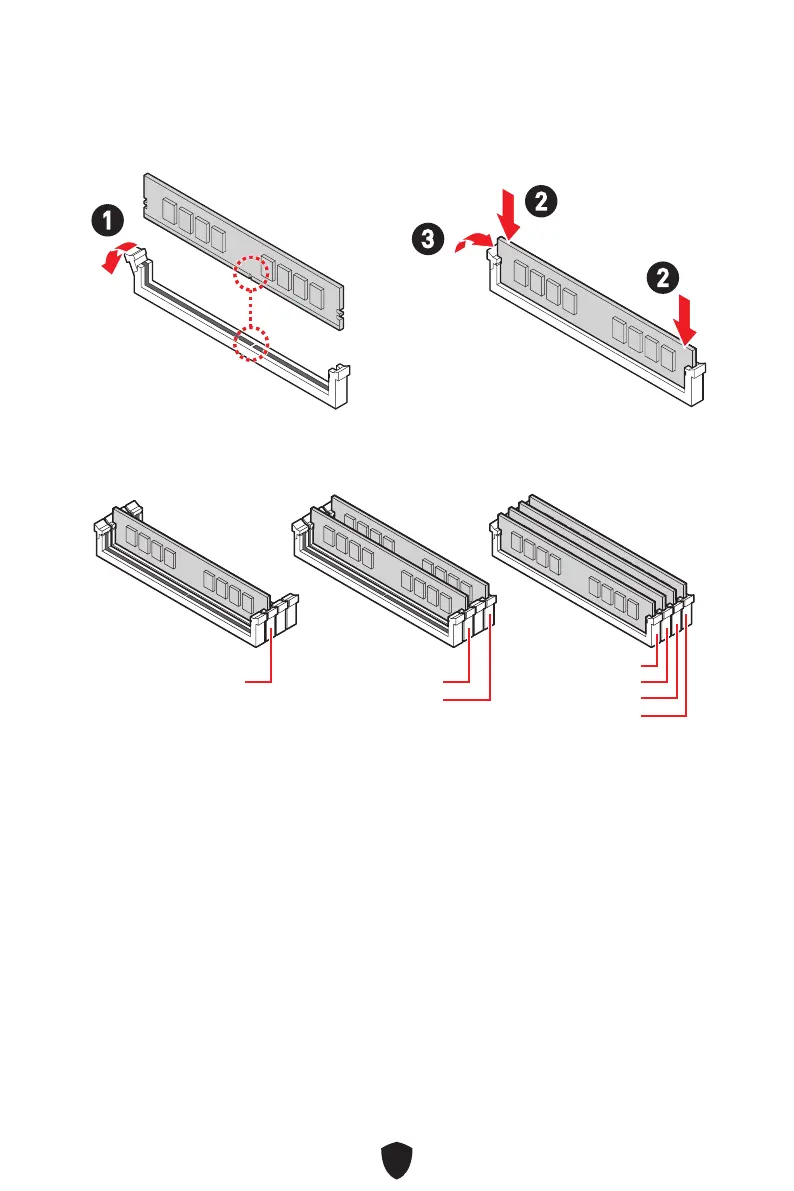 1

2

3

2