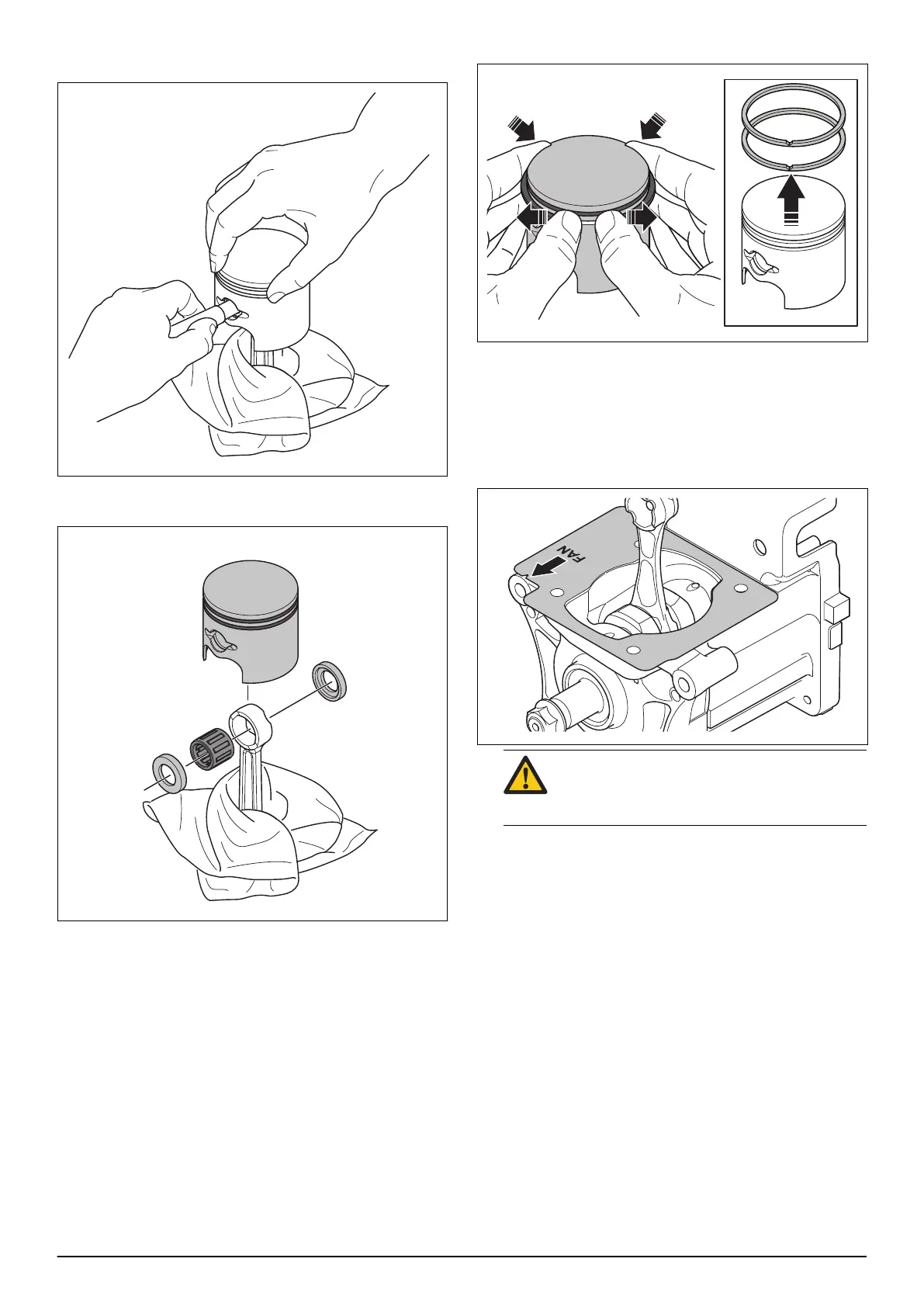 FAN