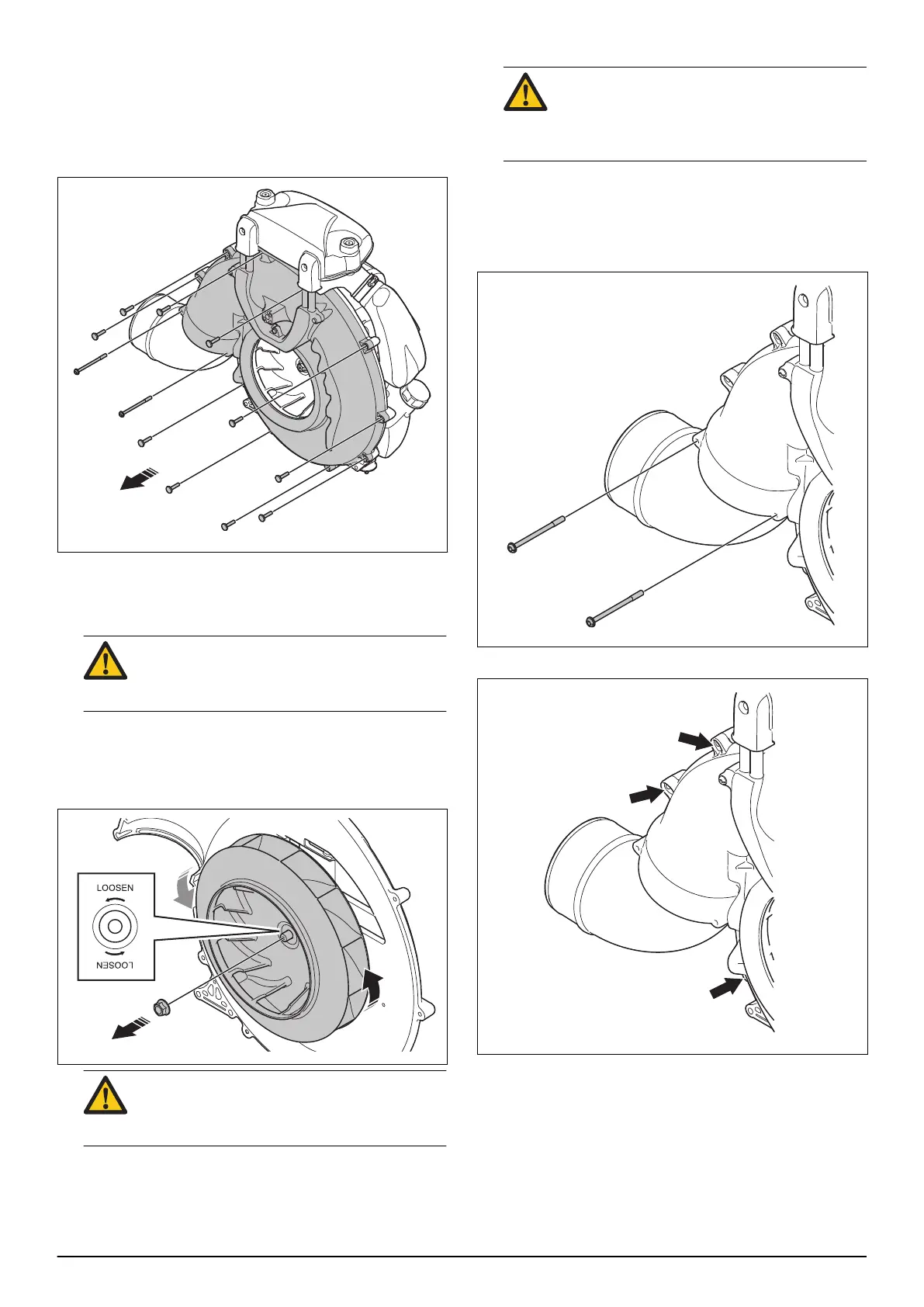 LOOSEN

LOOSEN