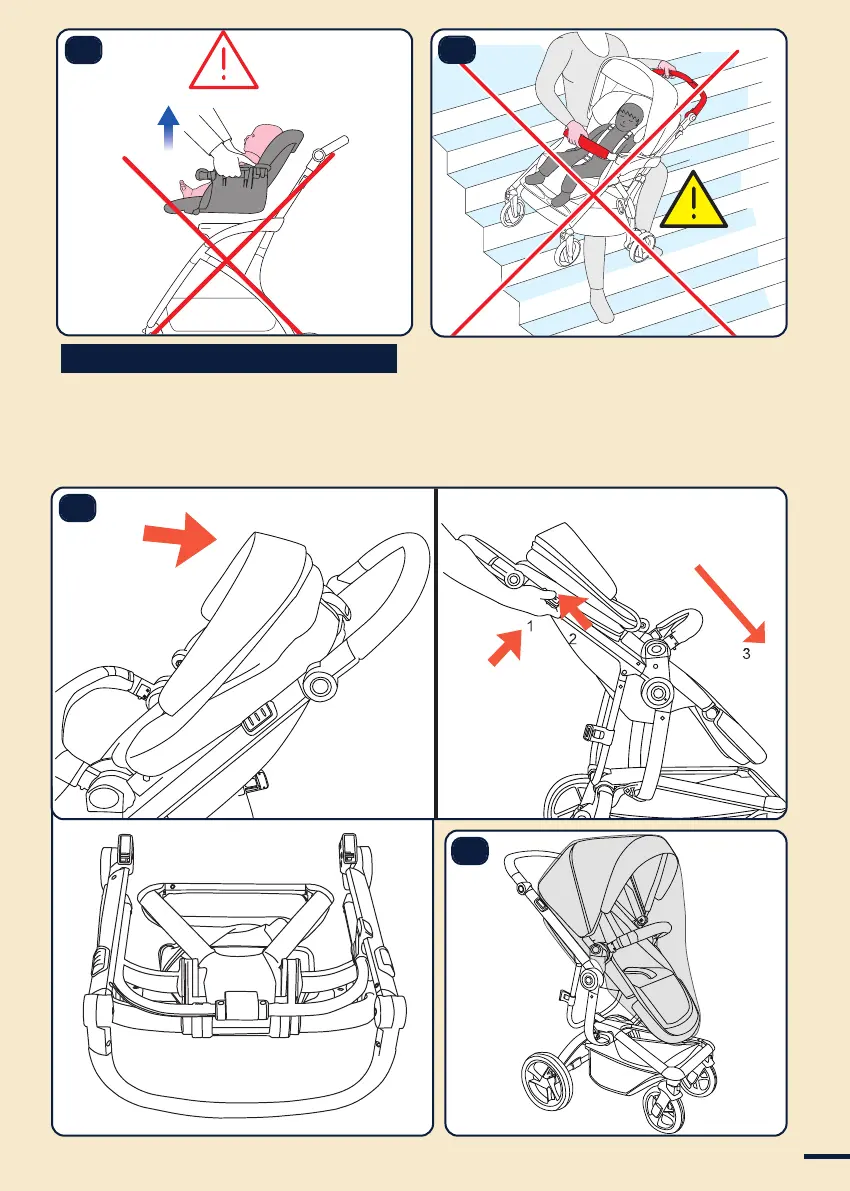 1
2
3