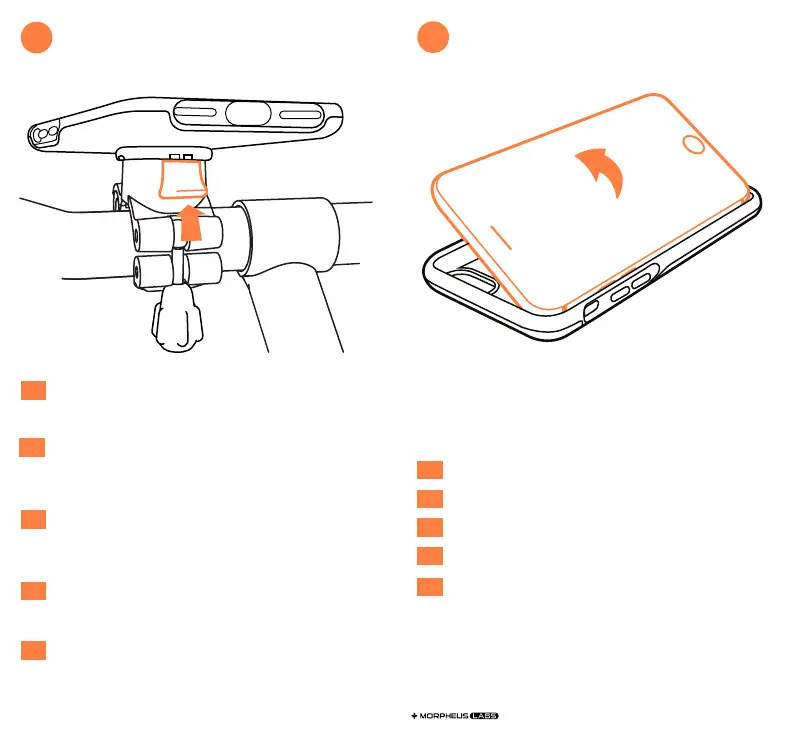 MORPHEUS LABS